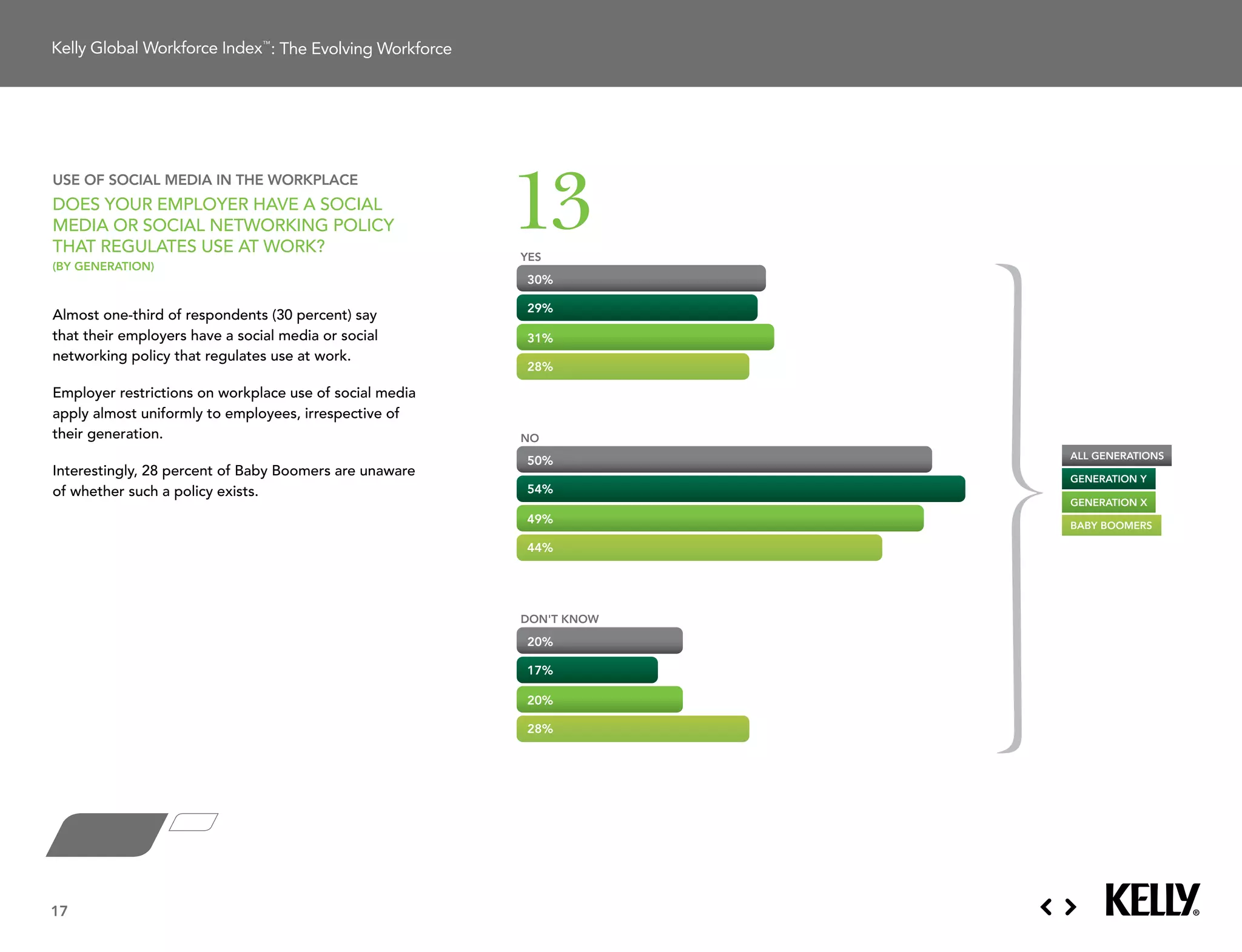 Kelly Global Workforce Index™: The Evolving Workforce

USE OF SOCIAL MEDIA IN THE WORKPLACE

DOES YOUR EMPLOYER HAVE A SOCIAL MEDIA OR SOCIAL NETWORKING POLICY THAT REGULATES USE AT WORK?

(BY GENERATION)

Almost one-third of respondents (30 percent) say that their employers have a social media or social networking policy that regulates use at work.

Employer restrictions on workplace use of social media apply almost uniformly to employees, irrespective of their generation.

Interestingly, 28 percent of Baby Boomers are unaware of whether such a policy exists.

13

YES

30%

29%

31%

28%

NO

50%

54%

49%

44%

DON'T KNOW

20%

17%

20%

28%

ALL GENERATIONS

GENERATION Y

GENERATION X

BABY BOOMERS

17

< >

KELLY®