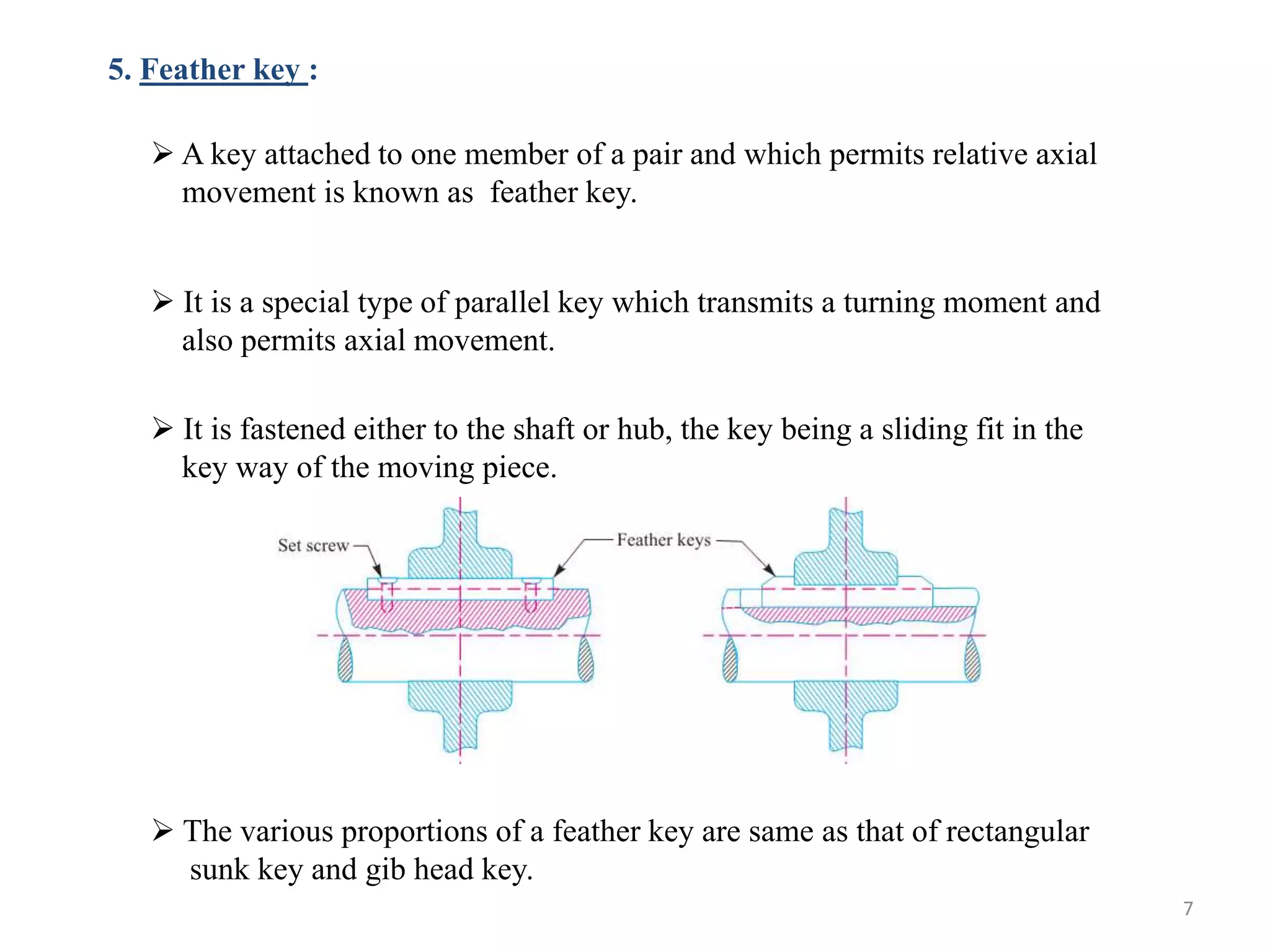 5. Feather key :

➢ A key attached to one member of a pair and which permits relative axial movement is known as feather key.

➢ It is a special type of parallel key which transmits a turning moment and also permits axial movement.

➢ It is fastened either to the shaft or hub, the key being a sliding fit in the key way of the moving piece.

Set screw

Feather keys

➢ The various proportions of a feather key are same as that of rectangular sunk key and gib head key.

7