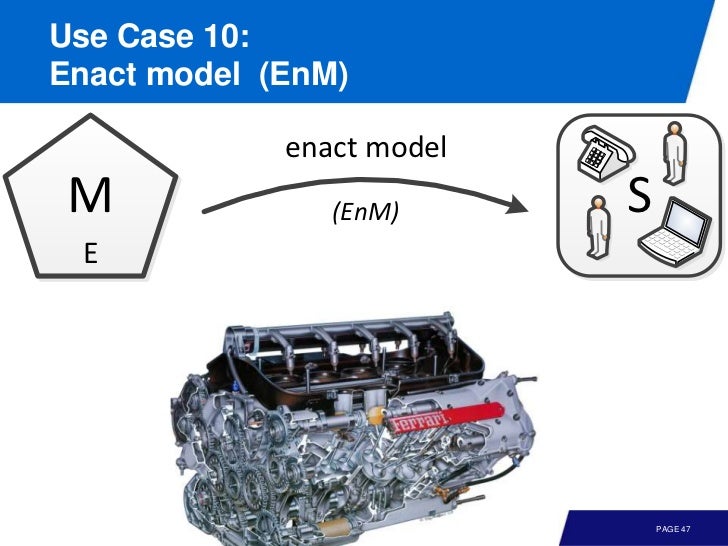 Use Case 10:
Enact model (EnM)

M
E

enact model
(EnM)

S

Ferrari

PAGE 47