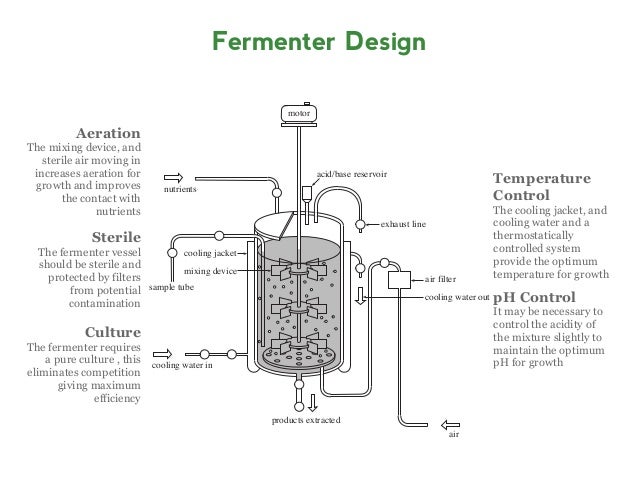 Fermenter Design

Aeration
The mixing device, and sterile air moving in increases aeration for growth and improves the contact with nutrients

Sterile
The fermenter vessel should be sterile and protected by filters from potential contamination

Culture
The fermenter requires a pure culture , this eliminates competition giving maximum efficiency

motor
acid/base reservoir
nutrients
exhaust line
cooling jacket
mixing device
sample tube
air filter
cooling water out
cooling water in
products extracted
air

Temperature Control
The cooling jacket, and cooling water and a thermostatically controlled system provide the optimum temperature for growth

pH Control
It may be necessary to control the acidity of the mixture slightly to maintain the optimum pH for growth