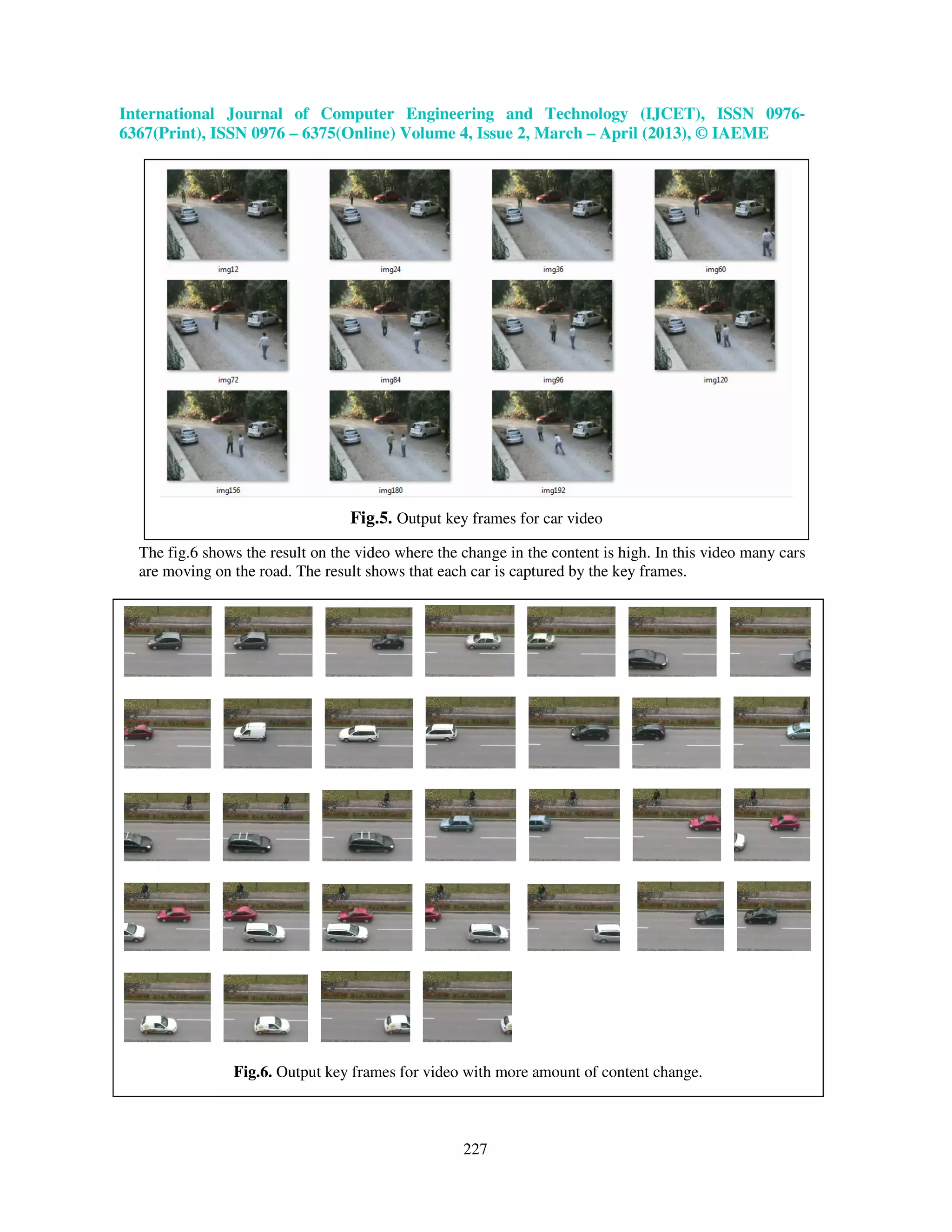 International Journal of Computer Engineering and Technology (IJCET), ISSN 0976-6367(Print), ISSN 0976 – 6375(Online) Volume 4, Issue 2, March – April (2013), © IAEME

img12 img24 img36 img60

img72 img84 img96 img120

img156 img180 img192

**Fig.5.** Output key frames for car video

The fig.6 shows the result on the video where the change in the content is high. In this video many cars are moving on the road. The result shows that each car is captured by the key frames.

**Fig.6.** Output key frames for video with more amount of content change.

227