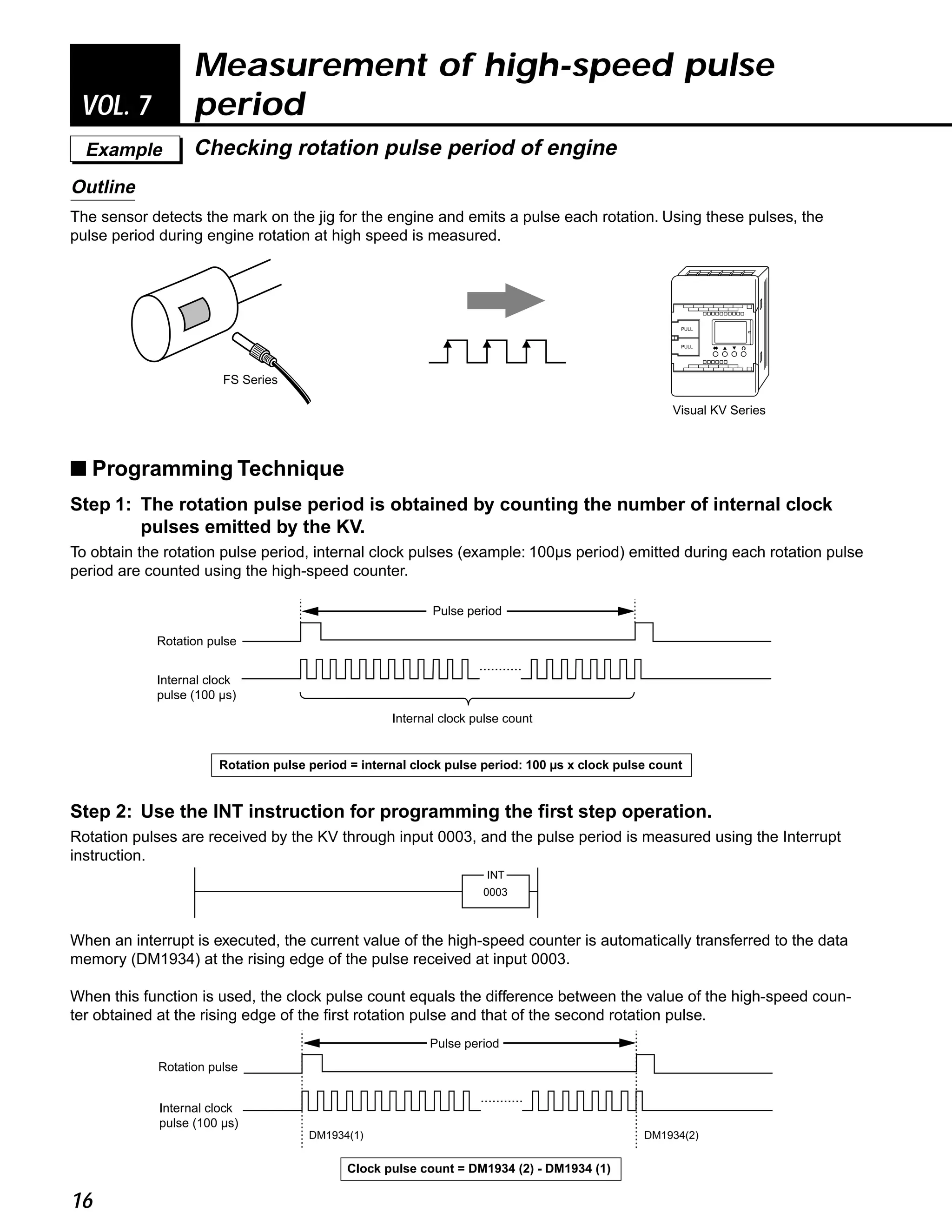 VOL. 7

Measurement of high-speed pulse period

Example

Checking rotation pulse period of engine

Outline

The sensor detects the mark on the jig for the engine and emits a pulse each rotation. Using these pulses, the pulse period during engine rotation at high speed is measured.

FS Series

PULL

PULL

Visual KV Series

■ Programming Technique

Step 1: The rotation pulse period is obtained by counting the number of internal clock pulses emitted by the KV.

To obtain the rotation pulse period, internal clock pulses (example: 100μs period) emitted during each rotation pulse period are counted using the high-speed counter.

Pulse period

Rotation pulse

Internal clock pulse (100 μs)

Internal clock pulse count

Rotation pulse period = internal clock pulse period: 100 μs x clock pulse count

Step 2: Use the INT instruction for programming the first step operation.

Rotation pulses are received by the KV through input 0003, and the pulse period is measured using the Interrupt instruction.

INT
0003

When an interrupt is executed, the current value of the high-speed counter is automatically transferred to the data memory (DM1934) at the rising edge of the pulse received at input 0003.

When this function is used, the clock pulse count equals the difference between the value of the high-speed counter obtained at the rising edge of the first rotation pulse and that of the second rotation pulse.

Pulse period

Rotation pulse

Internal clock pulse (100 μs)

DM1934(1)

DM1934(2)

Clock pulse count = DM1934 (2) - DM1934 (1)

16