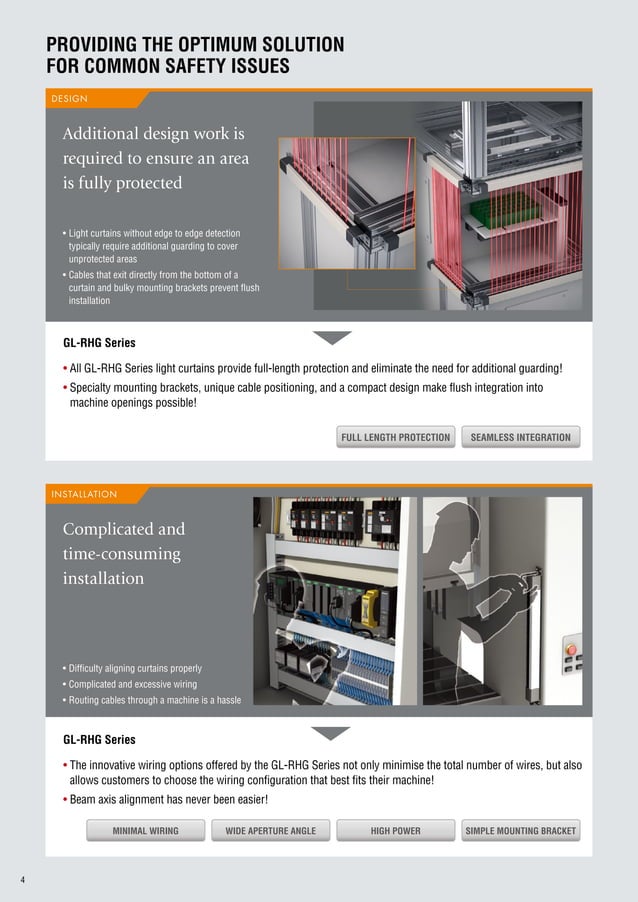 PROVIDING THE OPTIMUM SOLUTION FOR COMMON SAFETY ISSUES

DESIGN

Additional design work is required to ensure an area is fully protected

• Light curtains without edge to edge detection typically require additional guarding to cover unprotected areas
• Cables that exit directly from the bottom of a curtain and bulky mounting brackets prevent flush installation

GL-RHG Series

• All GL-RHG Series light curtains provide full-length protection and eliminate the need for additional guarding!
• Specialty mounting brackets, unique cable positioning, and a compact design make flush integration into machine openings possible!

FULL LENGTH PROTECTION

SEAMLESS INTEGRATION

INSTALLATION

Complicated and time-consuming installation

• Difficulty aligning curtains properly
• Complicated and excessive wiring
• Routing cables through a machine is a hassle

GL-RHG Series

• The innovative wiring options offered by the GL-RHG Series not only minimise the total number of wires, but also allows customers to choose the wiring configuration that best fits their machine!
• Beam axis alignment has never been easier!

MINIMAL WIRING

WIDE APERTURE ANGLE

HIGH POWER

SIMPLE MOUNTING BRACKET

4