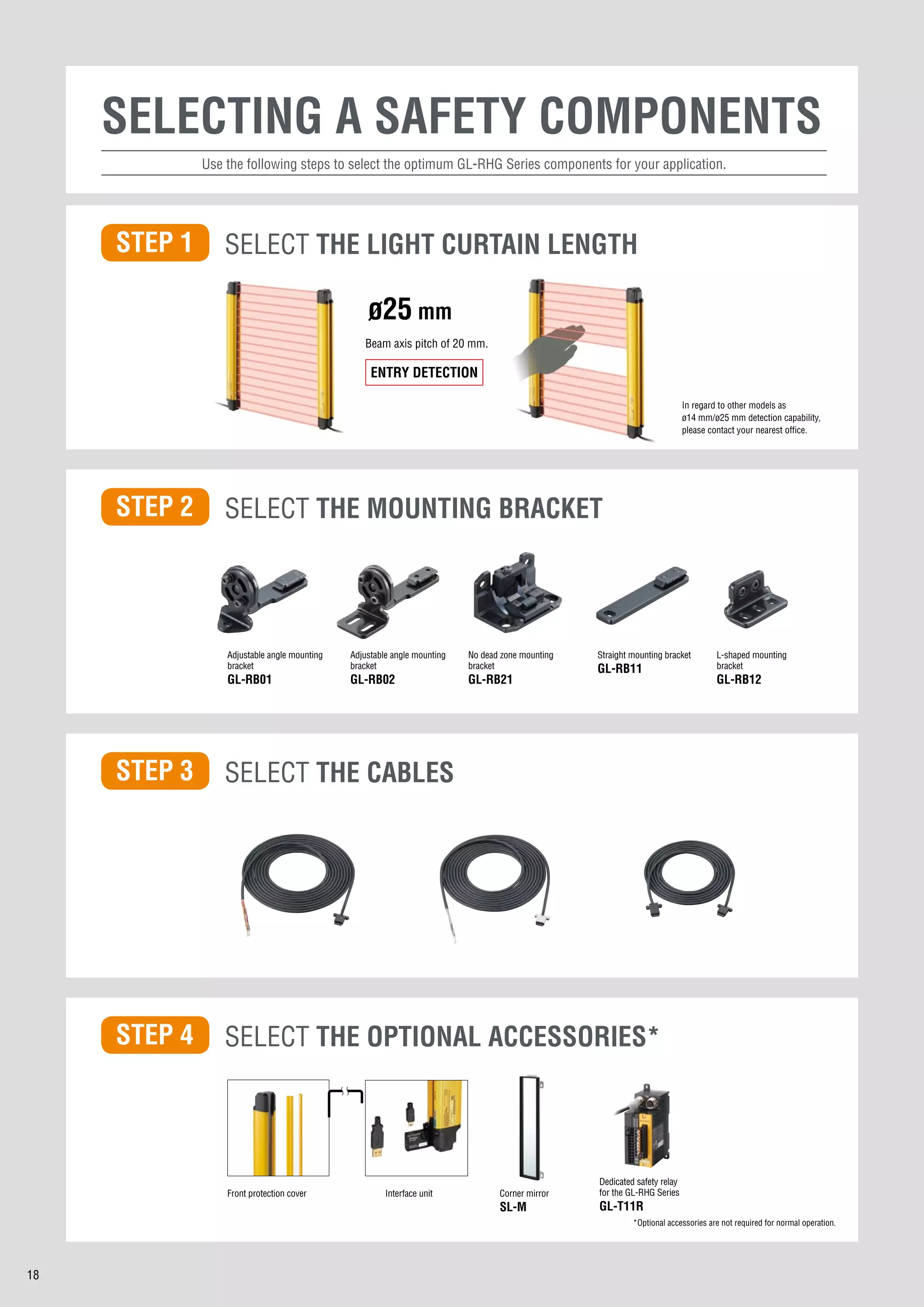 SELECTING A SAFETY COMPONENTS

Use the following steps to select the optimum GL-RHG Series components for your application.

STEP 1 SELECT THE LIGHT CURTAIN LENGTH

ø25 mm

Beam axis pitch of 20 mm.

ENTRY DETECTION

In regard to other models as ø14 mm/ø25 mm detection capability, please contact your nearest office.

STEP 2 SELECT THE MOUNTING BRACKET

Adjustable angle mounting bracket
GL-RB01

Adjustable angle mounting bracket
GL-RB02

No dead zone mounting bracket
GL-RB21

Straight mounting bracket
GL-RB11

L-shaped mounting bracket
GL-RB12

STEP 3 SELECT THE CABLES

STEP 4 SELECT THE OPTIONAL ACCESSORIES*

Front protection cover

Interface unit

Corner mirror
SL-M

Dedicated safety relay for the GL-RHG Series
GL-T11R

*Optional accessories are not required for normal operation.

18