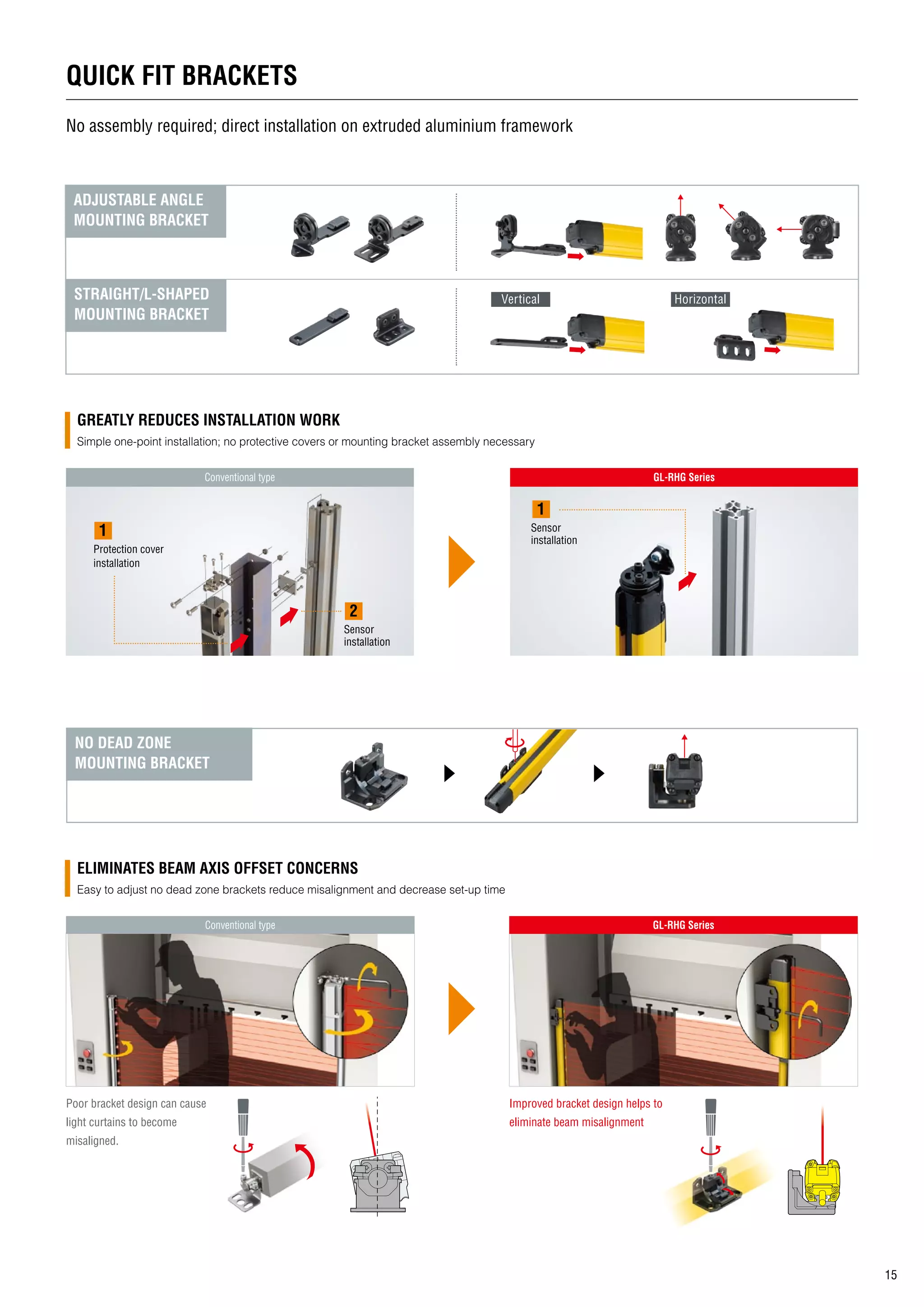 QUICK FIT BRACKETS

No assembly required; direct installation on extruded aluminium framework

ADJUSTABLE ANGLE MOUNTING BRACKET

STRAIGHT/L-SHAPED MOUNTING BRACKET

Vertical

Horizontal

GREATLY REDUCES INSTALLATION WORK

Simple one-point installation; no protective covers or mounting bracket assembly necessary

Conventional type

1 Protection cover installation

2 Sensor installation

GL-RHG Series

1 Sensor installation

NO DEAD ZONE MOUNTING BRACKET

ELIMINATES BEAM AXIS OFFSET CONCERNS

Easy to adjust no dead zone brackets reduce misalignment and decrease set-up time

Conventional type

GL-RHG Series

Poor bracket design can cause light curtains to become misaligned.

Improved bracket design helps to eliminate beam misalignment

15