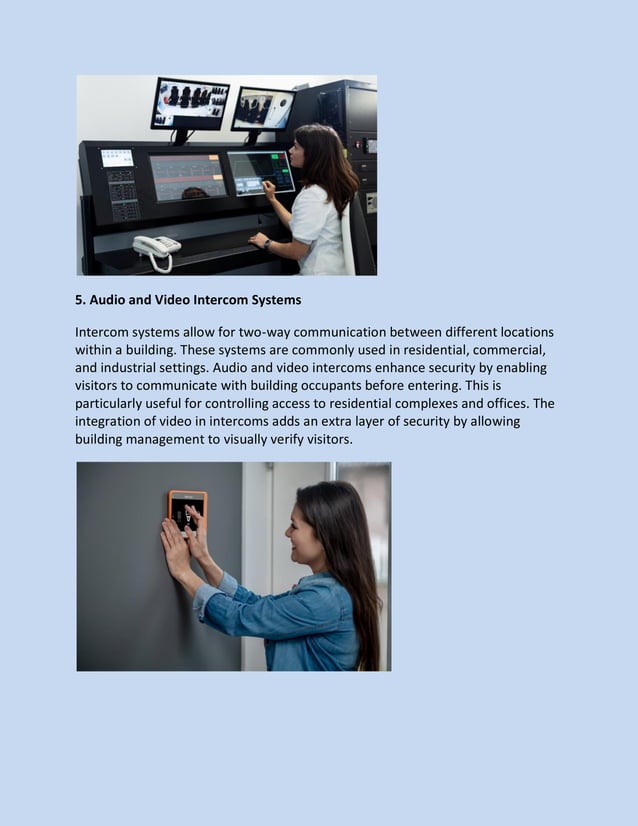 5. Audio and Video Intercom Systems

Intercom systems allow for two-way communication between different locations within a building. These systems are commonly used in residential, commercial, and industrial settings. Audio and video intercoms enhance security by enabling visitors to communicate with building occupants before entering. This is particularly useful for controlling access to residential complexes and offices. The integration of video in intercoms adds an extra layer of security by allowing building management to visually verify visitors.