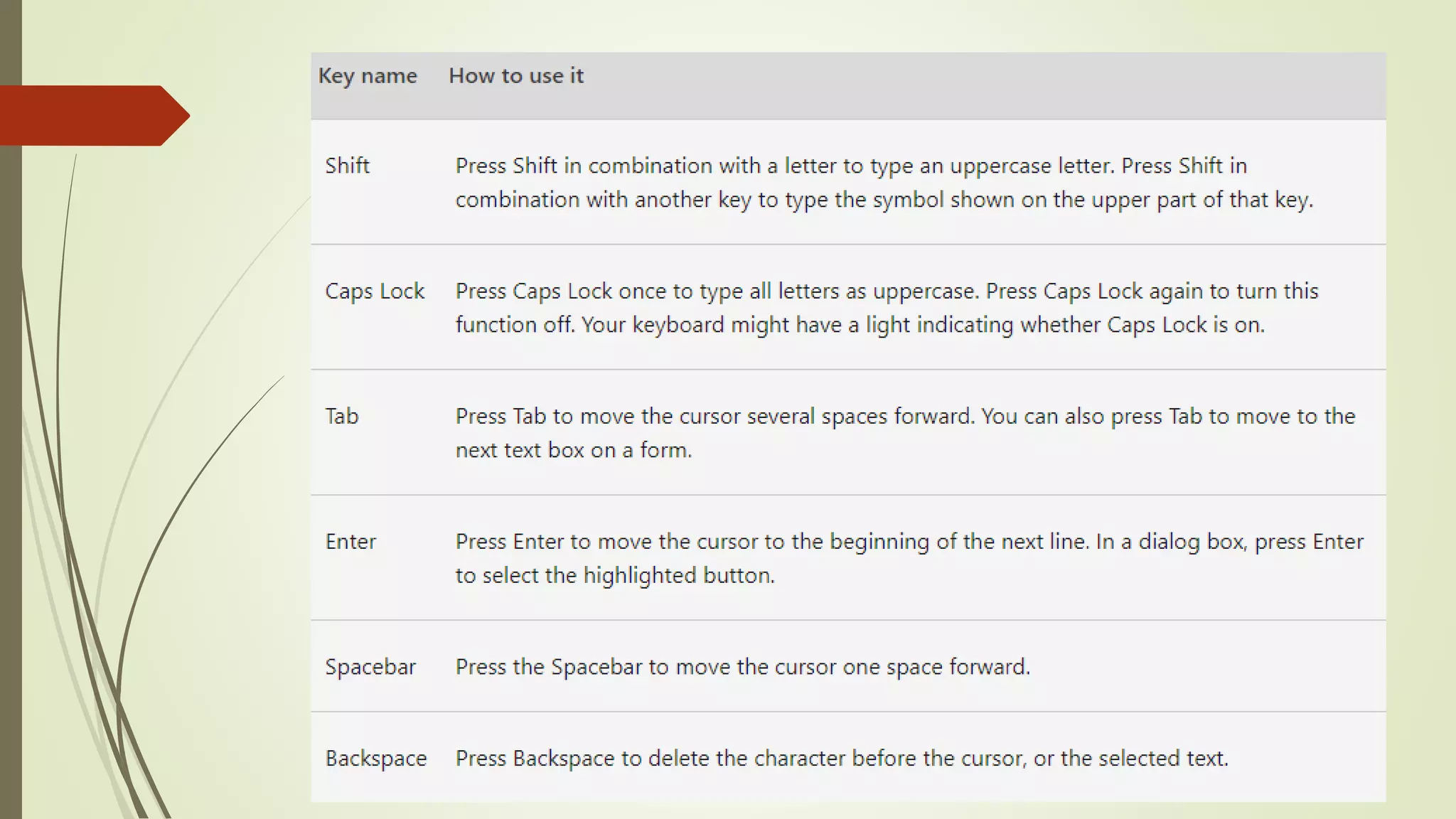 | Key name | How to use it |
|---|---|
| Shift | Press Shift in combination with a letter to type an uppercase letter. Press Shift in combination with another key to type the symbol shown on the upper part of that key. |
| Caps Lock | Press Caps Lock once to type all letters as uppercase. Press Caps Lock again to turn this function off. Your keyboard might have a light indicating whether Caps Lock is on. |
| Tab | Press Tab to move the cursor several spaces forward. You can also press Tab to move to the next text box on a form. |
| Enter | Press Enter to move the cursor to the beginning of the next line. In a dialog box, press Enter to select the highlighted button. |
| Spacebar | Press the Spacebar to move the cursor one space forward. |
| Backspace | Press Backspace to delete the character before the cursor, or the selected text. |