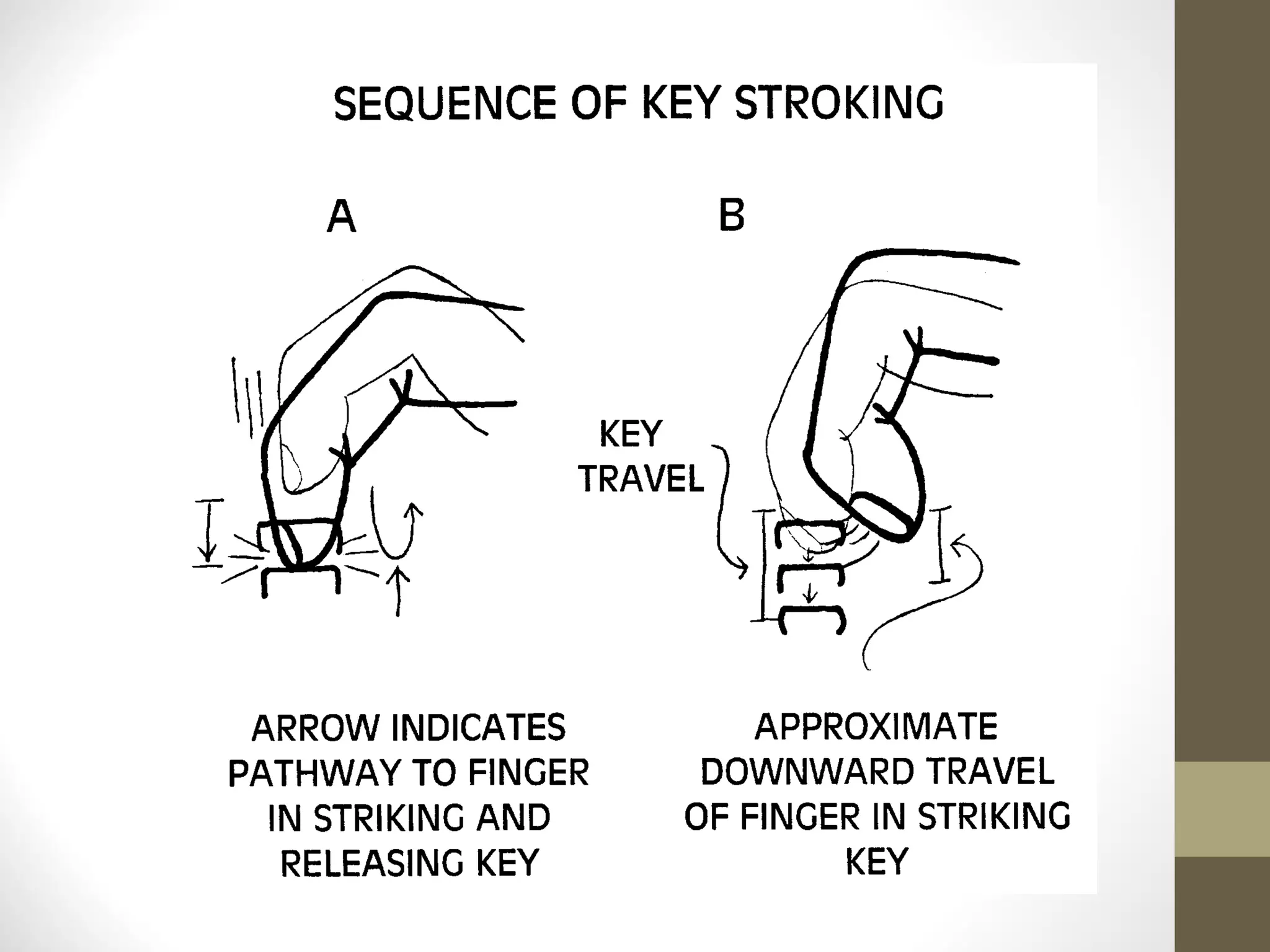 SEQUENCE OF KEY STROKING

A

B

KEY TRAVEL

ARROW INDICATES PATHWAY TO FINGER IN STRIKING AND RELEASING KEY

APPROXIMATE DOWNWARD TRAVEL OF FINGER IN STRIKING KEY