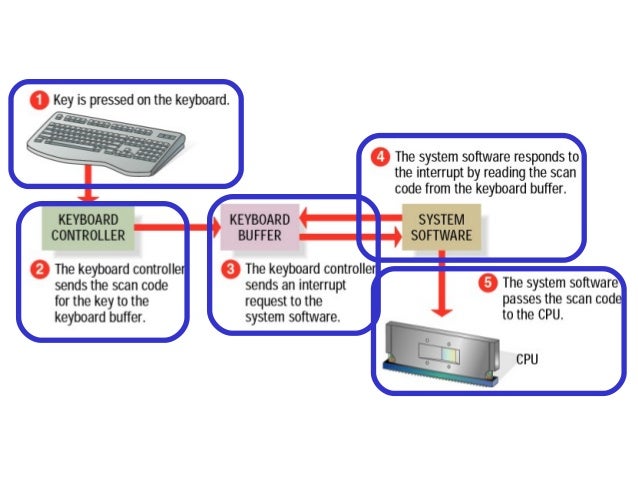 1 Key is pressed on the keyboard.

KEYBOARD CONTROLLER

2 The keyboard controller sends the scan code for the key to the keyboard buffer.

KEYBOARD BUFFER

3 The keyboard controller sends an interrupt request to the system software.

4 The system software responds to the interrupt by reading the scan code from the keyboard buffer.

SYSTEM SOFTWARE

5 The system software passes the scan code to the CPU.

CPU