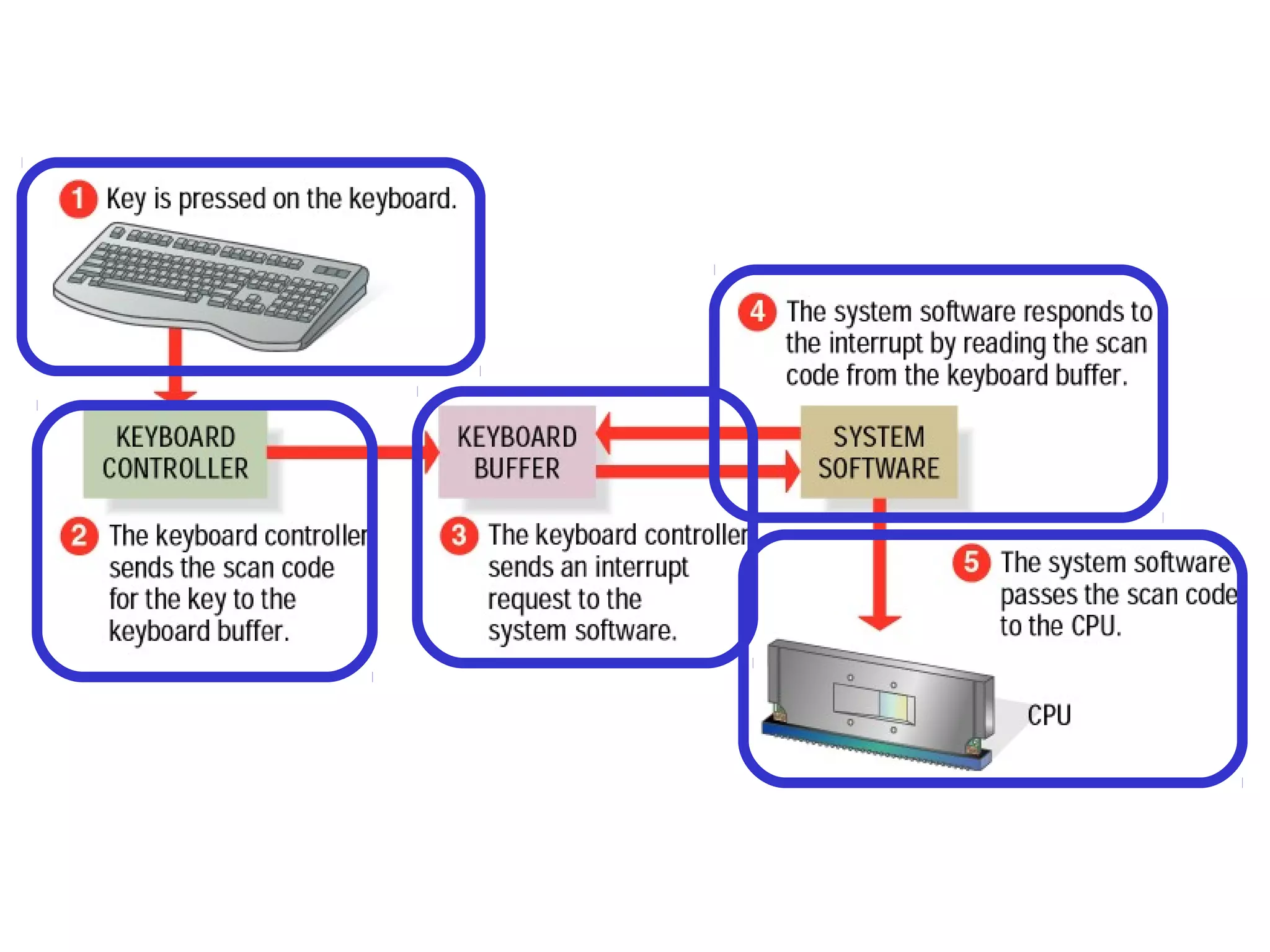 1 Key is pressed on the keyboard.

KEYBOARD CONTROLLER

2 The keyboard controller sends the scan code for the key to the keyboard buffer.

KEYBOARD BUFFER

3 The keyboard controller sends an interrupt request to the system software.

4 The system software responds to the interrupt by reading the scan code from the keyboard buffer.

SYSTEM SOFTWARE

5 The system software passes the scan code to the CPU.

CPU