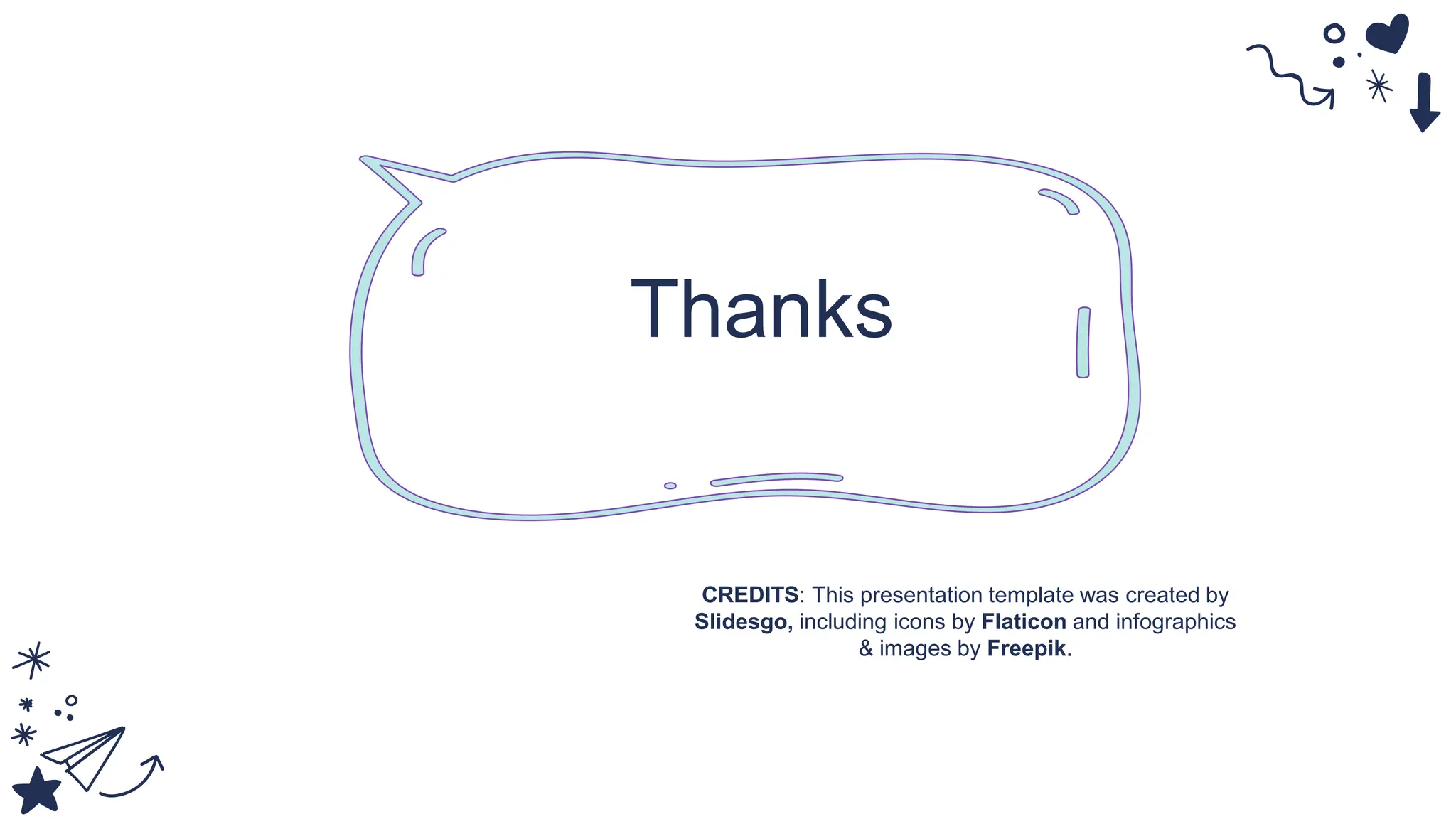 Thanks

CREDITS: This presentation template was created by Slidesgo, including icons by Flaticon and infographics & images by Freepik.