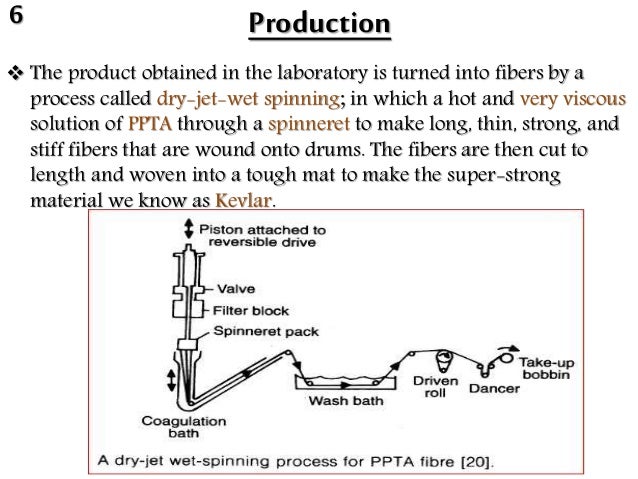 6

Production

❖ The product obtained in the laboratory is turned into fibers by a process called dry-jet-wet spinning; in which a hot and very viscous solution of PPTA through a spinneret to make long, thin, strong, and stiff fibers that are wound onto drums. The fibers are then cut to length and woven into a tough mat to make the super-strong material we know as Kevlar.

Piston attached to reversible drive

Valve

Filter block

Spinneret pack

Coagulation bath

Wash bath

Driven roll

Dancer

Take-up bobbin

A dry-jet wet-spinning process for PPTA fibre [20].