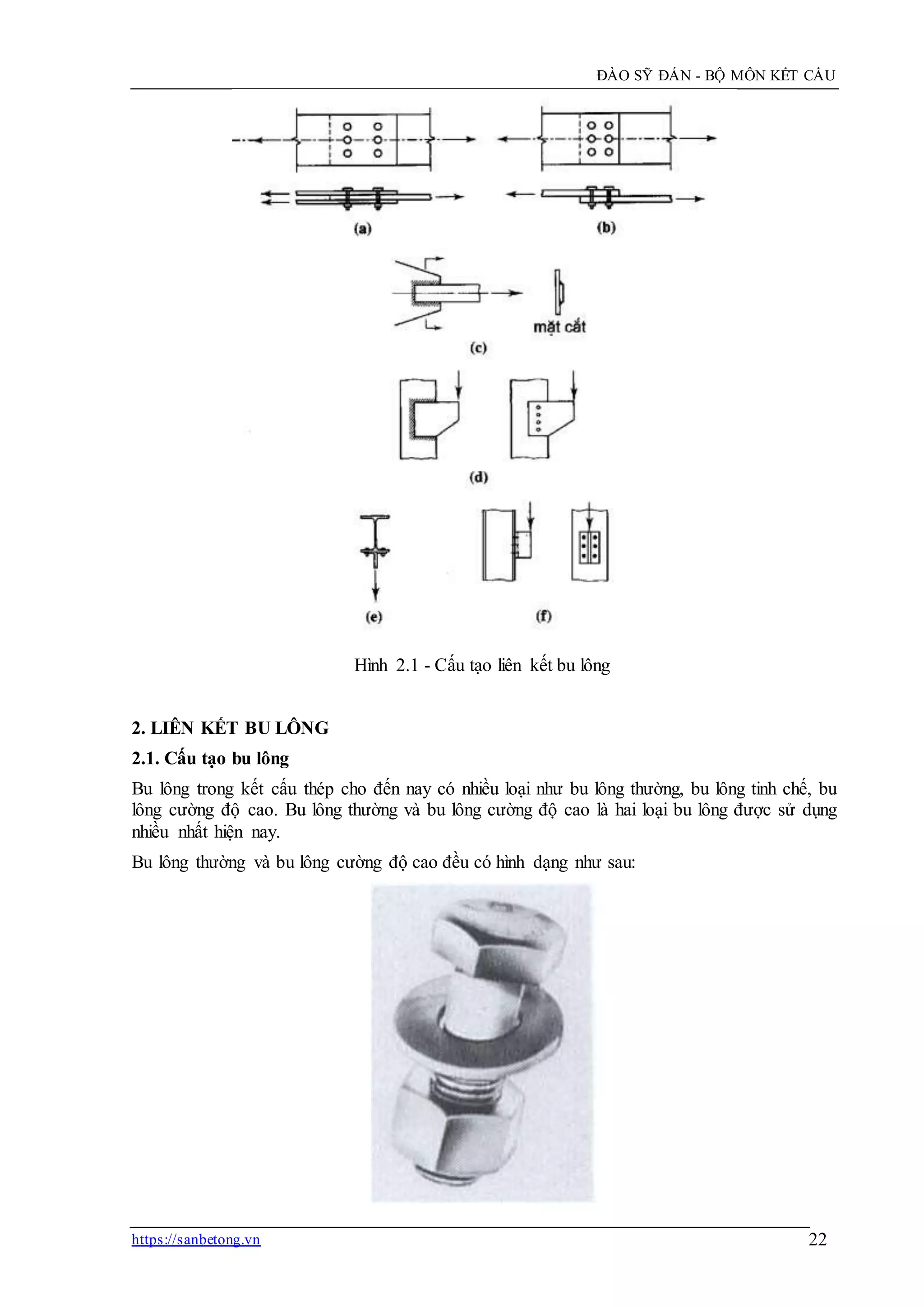 ĐÀO SỸ ĐÁN - BỘ MÔN KẾT CẤU

(a)

(b)

mặt cắt

(c)

(d)

(e)

(f)

Hình 2.1 - Cấu tạo liên kết bu lông

2. LIÊN KẾT BU LÔNG

2.1. Cấu tạo bu lông

Bu lông trong kết cấu thép cho đến nay có nhiều loại như bu lông thường, bu lông tinh chế, bu lông cường độ cao. Bu lông thường và bu lông cường độ cao là hai loại bu lông được sử dụng nhiều nhất hiện nay.

Bu lông thường và bu lông cường độ cao đều có hình dạng như sau:

https://sanbetong.vn

22