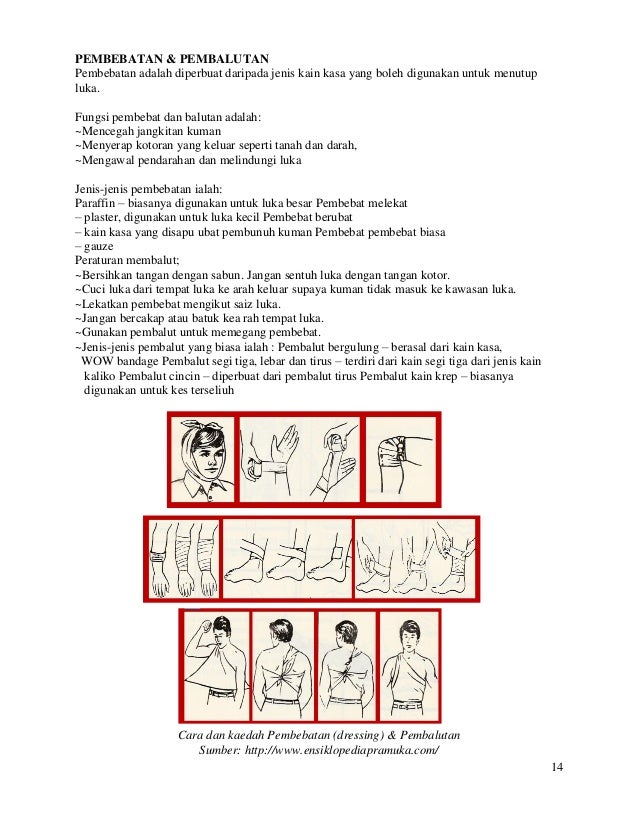 PEMBEBATAN & PEMBALUTAN
Pembebatan adalah diperbuat daripada jenis kain kasa yang boleh digunakan untuk menutup luka.

Fungsi pembebat dan balutan adalah:
~Mencegah jangkitan kuman
~Menyerap kotoran yang keluar seperti tanah dan darah,
~Mengawal pendarahan dan melindungi luka

Jenis-jenis pembebatan ialah:
Paraffin – biasanya digunakan untuk luka besar Pembebat melekat
– plaster, digunakan untuk luka kecil Pembebat berubat
– kain kasa yang disapu ubat pembunuh kuman Pembebat pembebat biasa
– gauze
Peraturan membalut;
~Bersihkan tangan dengan sabun. Jangan sentuh luka dengan tangan kotor.
~Cuci luka dari tempat luka ke arah keluar supaya kuman tidak masuk ke kawasan luka.
~Lekatkan pembebat mengikut saiz luka.
~Jangan bercakap atau batuk kea rah tempat luka.
~Gunakan pembalut untuk memegang pembebat.
~Jenis-jenis pembalut yang biasa ialah : Pembalut bergulung – berasal dari kain kasa, WOW bandage Pembalut segi tiga, lebar dan tirus – terdiri dari kain segi tiga dari jenis kain kaliko Pembalut cincin – diperbuat dari pembalut tirus Pembalut kain krep – biasanya digunakan untuk kes terseliuh

Cara dan kaedah Pembebatan (dressing) & Pembalutan
Sumber: http://www.ensiklopediapramuka.com/

14