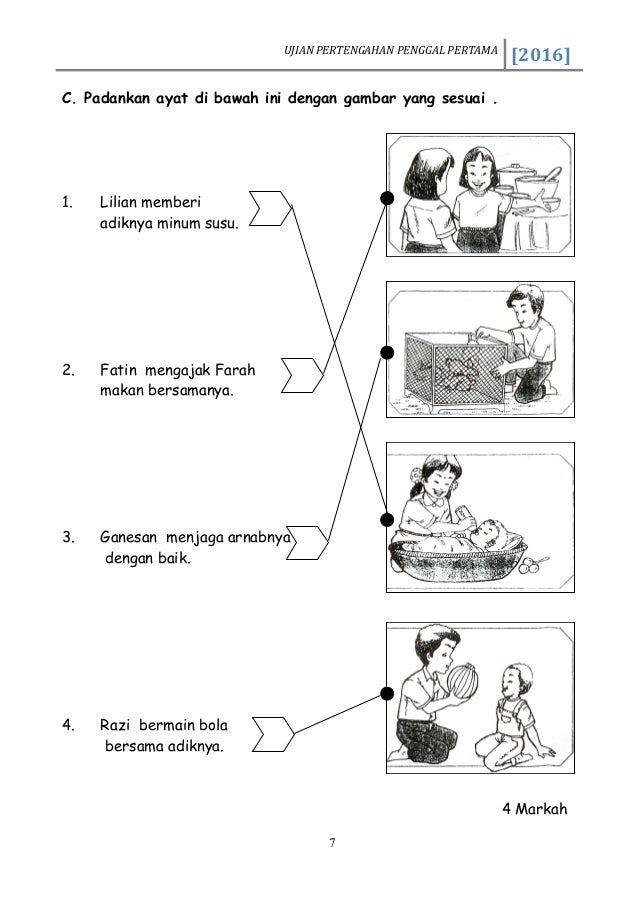 UJIAN PERTENGAHAN PENGGAL PERTAMA [2016]

C. Padankan ayat di bawah ini dengan gambar yang sesuai .

1. Lilian memberi adiknya minum susu.

2. Fatin mengajak Farah makan bersamanya.

3. Ganesan menjaga arnabnya dengan baik.

4. Razi bermain bola bersama adiknya.

4 Markah

7