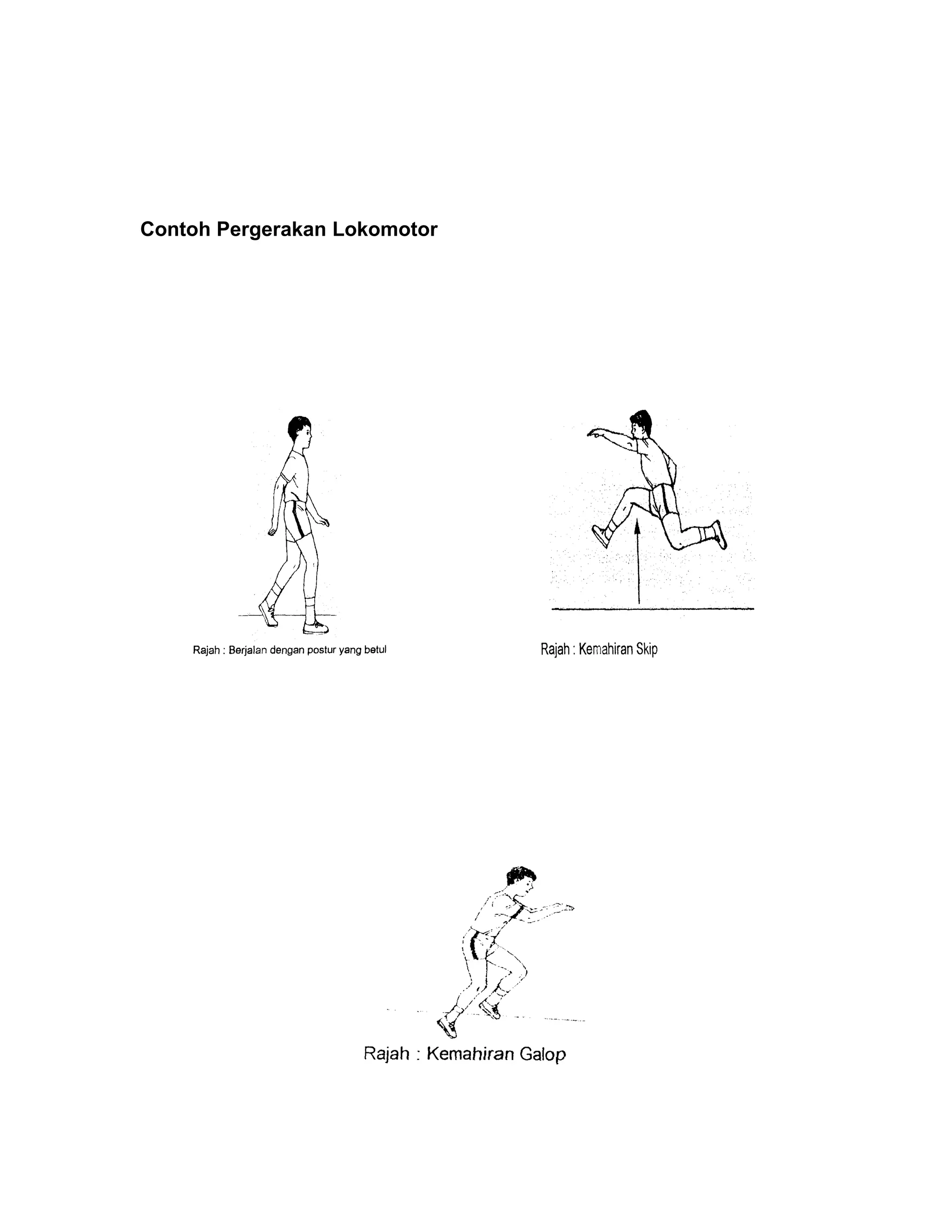 Contoh Pergerakan Lokomotor

Rajah : Berjalan dengan postur yang betul

Rajah : Kemahiran Skip

Rajah : Kemahiran Galop