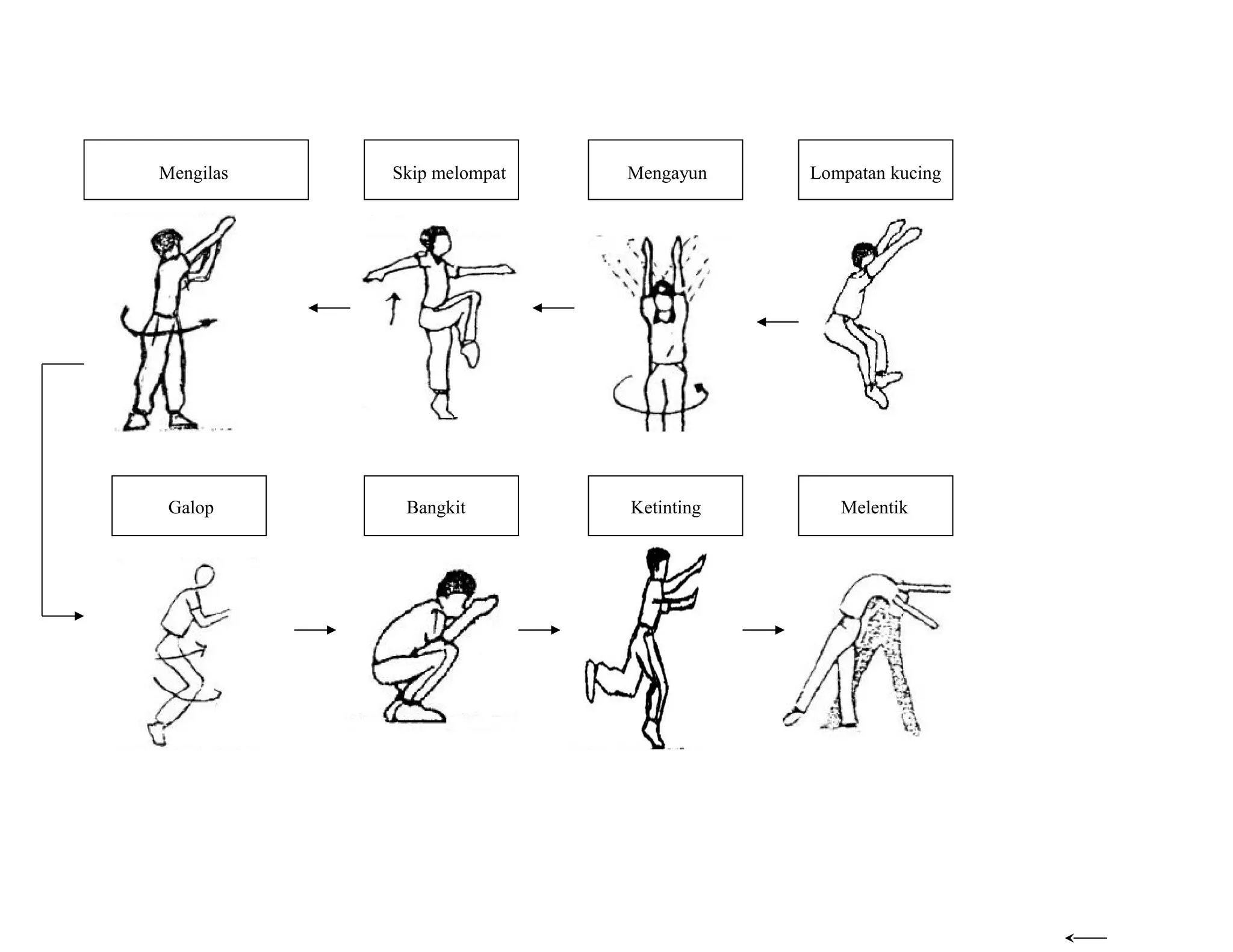 Mengilas

Skip melompat

Mengayun

Lompatan kucing

Galop

Bangkit

Ketinting

Melentik