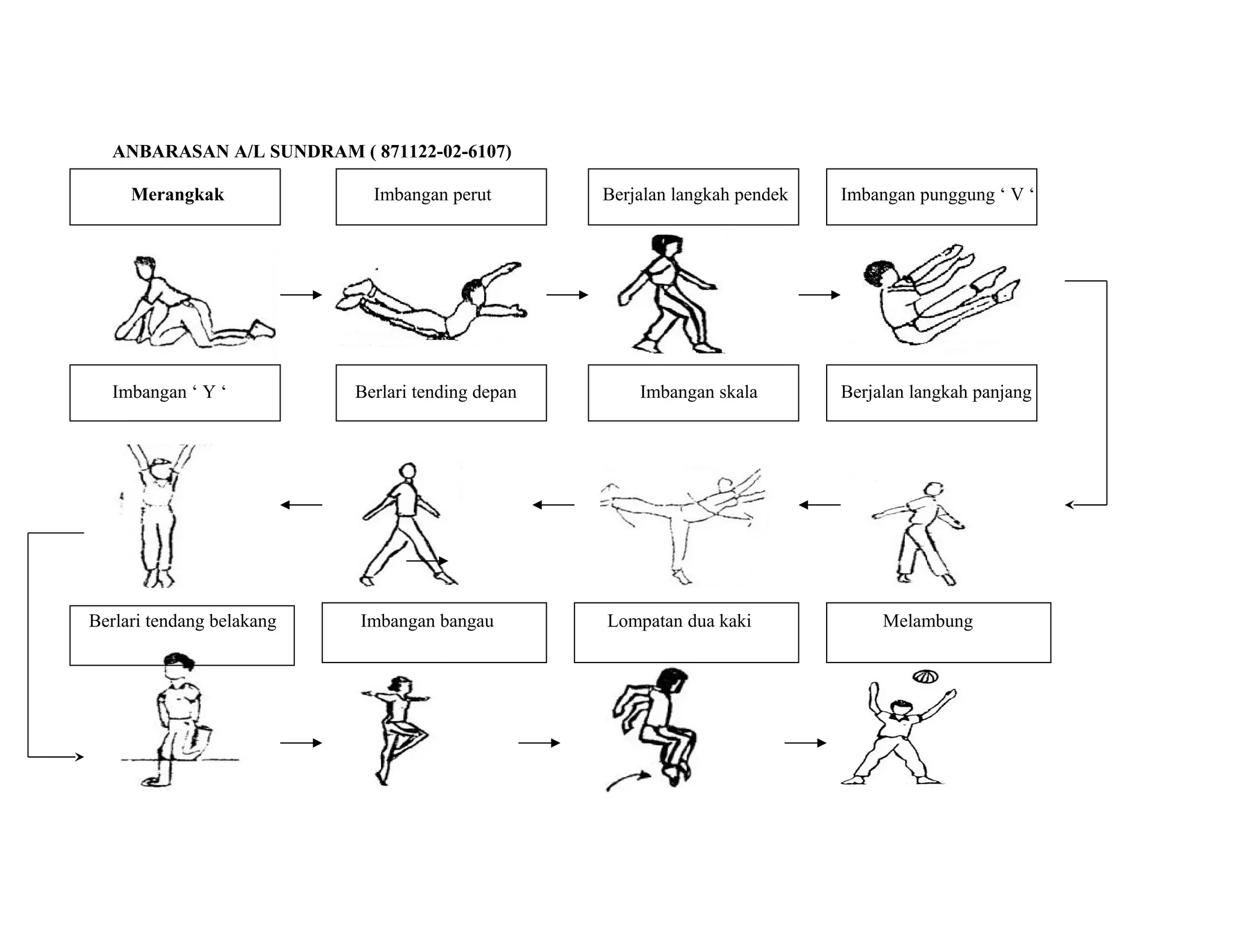 ANBARASAN A/L SUNDRAM ( 871122-02-6107)

Merangkak

Imbangan perut

Berjalan langkah pendek

Imbangan punggung ‘ V ‘

Imbangan ‘ Y ‘

Berlari tending depan

Imbangan skala

Berjalan langkah panjang

Berlari tendang belakang

Imbangan bangau

Lompatan dua kaki

Melambung