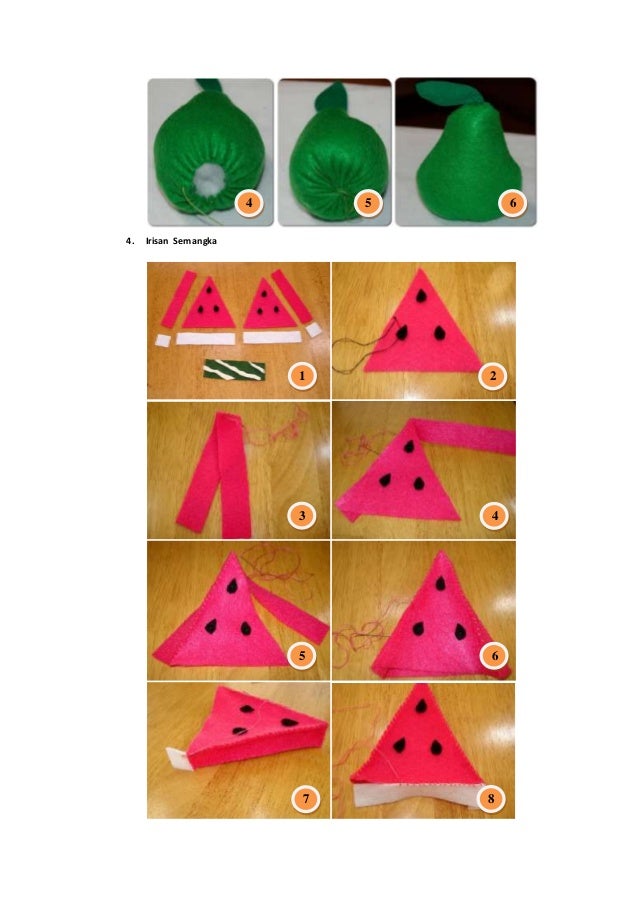 4

5

6

4. Irisan Semangka

1

2

3

4

5

6

7

8