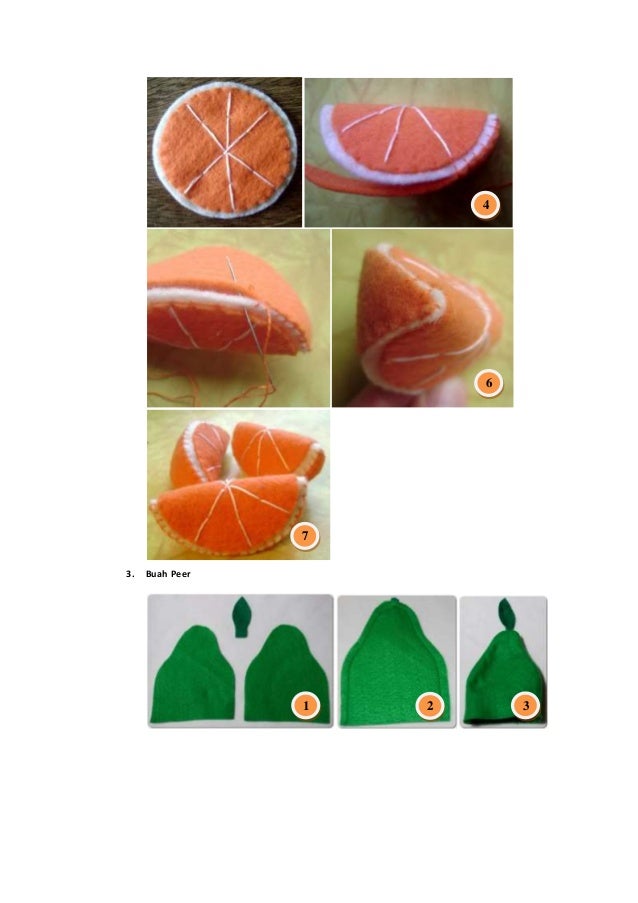 4

6

7

3. Buah Peer

1

2

3