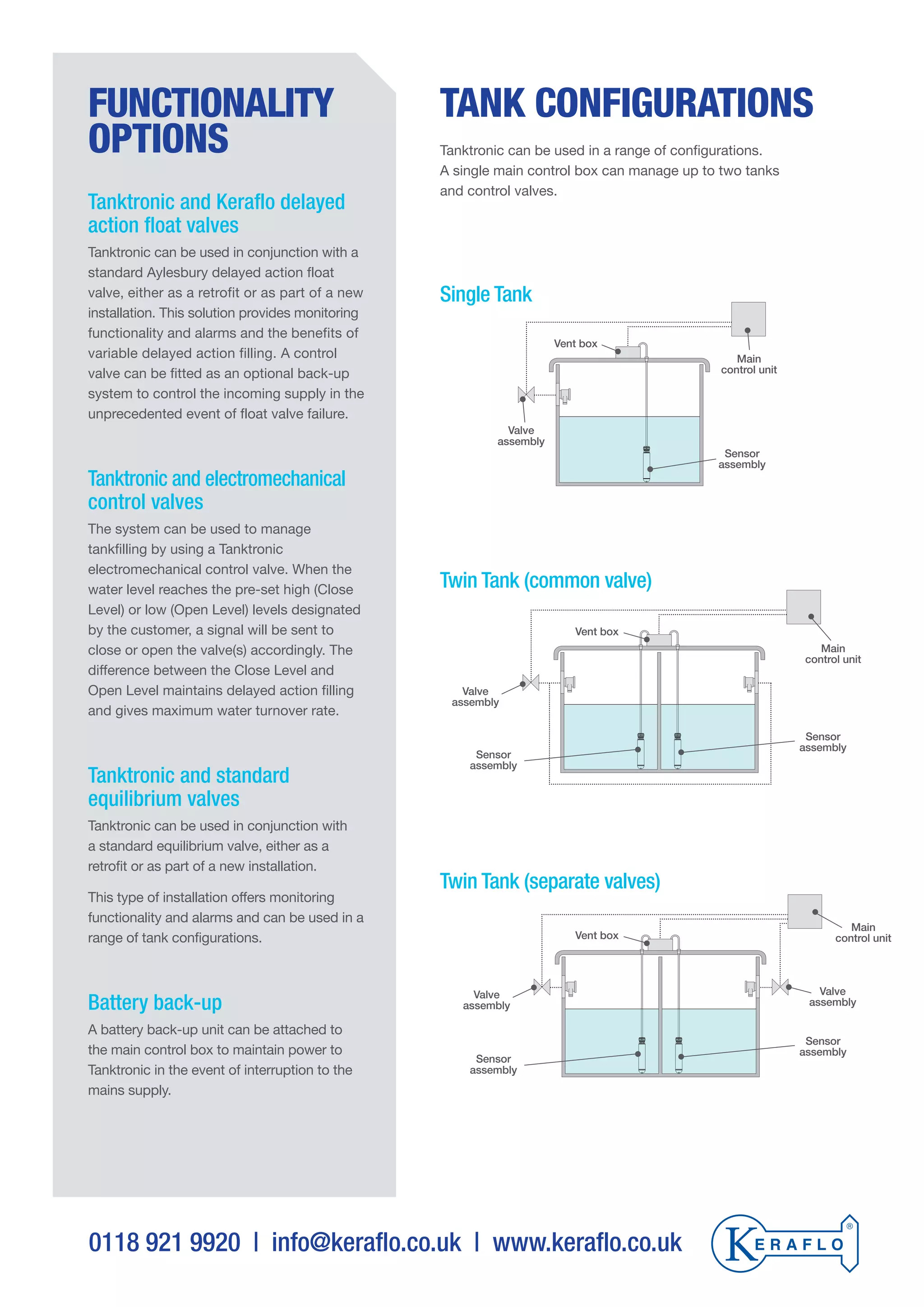 FUNCTIONALITY OPTIONS

Tanktronic and Keraflo delayed action float valves

Tanktronic can be used in conjunction with a standard Aylesbury delayed action float valve, either as a retrofit or as part of a new installation. This solution provides monitoring functionality and alarms and the benefits of variable delayed action filling. A control valve can be fitted as an optional back-up system to control the incoming supply in the unprecedented event of float valve failure.

Tanktronic and electromechanical control valves

The system can be used to manage tankfilling by using a Tanktronic electromechanical control valve. When the water level reaches the pre-set high (Close Level) or low (Open Level) levels designated by the customer, a signal will be sent to close or open the valve(s) accordingly. The difference between the Close Level and Open Level maintains delayed action filling and gives maximum water turnover rate.

Tanktronic and standard equilibrium valves

Tanktronic can be used in conjunction with a standard equilibrium valve, either as a retrofit or as part of a new installation.

This type of installation offers monitoring functionality and alarms and can be used in a range of tank configurations.

Battery back-up

A battery back-up unit can be attached to the main control box to maintain power to Tanktronic in the event of interruption to the mains supply.

TANK CONFIGURATIONS

Tanktronic can be used in a range of configurations. A single main control box can manage up to two tanks and control valves.

Single Tank

Vent box
Main control unit
Valve assembly
Sensor assembly

Twin Tank (common valve)

Vent box
Main control unit
Valve assembly
Sensor assembly
Sensor assembly

Twin Tank (separate valves)

Vent box
Main control unit
Valve assembly
Valve assembly
Sensor assembly
Sensor assembly

0118 921 9920 | info@keraflo.co.uk | www.keraflo.co.uk

KERAFLO ®