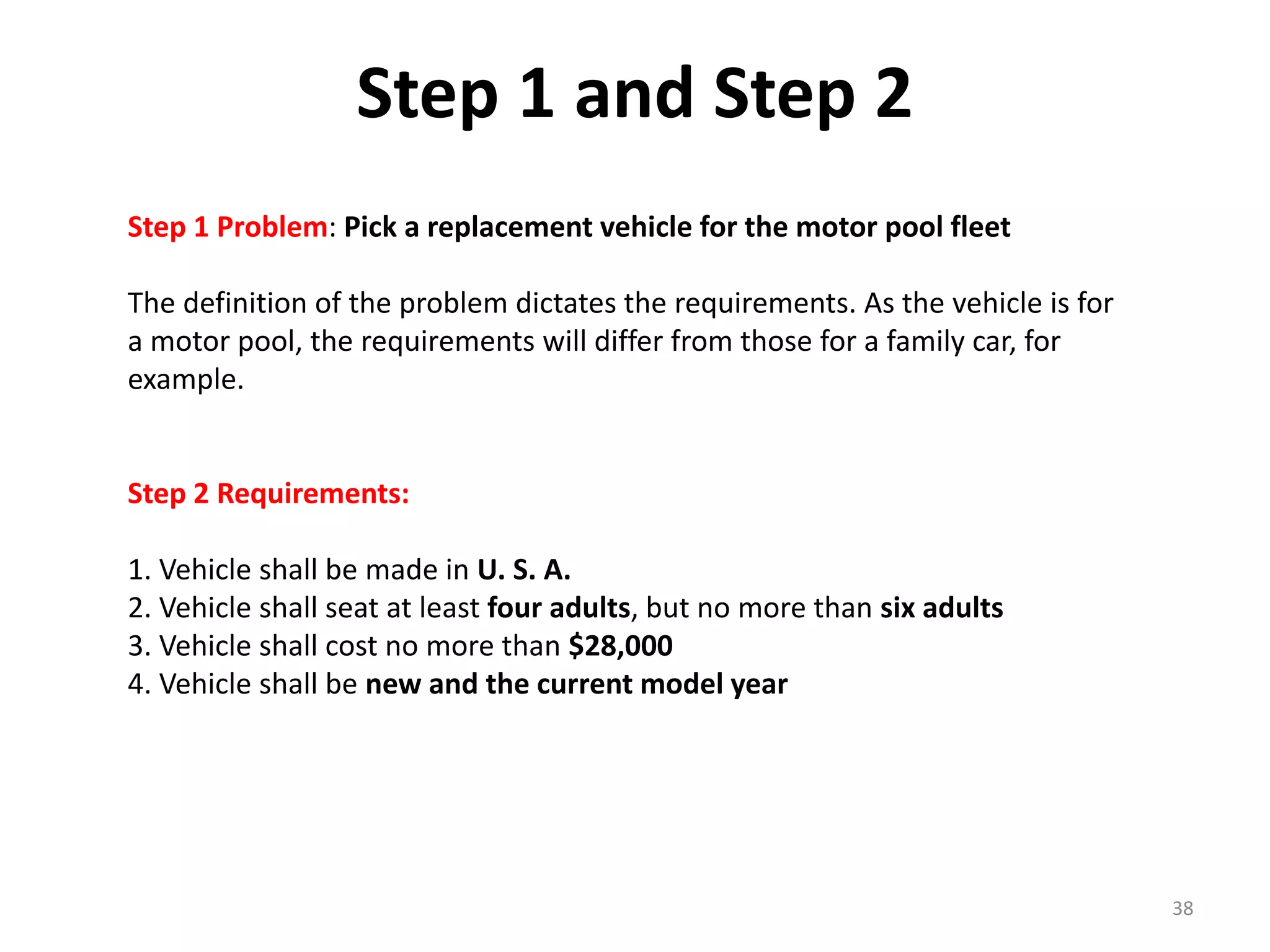 Step 1 and Step 2

Step 1 Problem: Pick a replacement vehicle for the motor pool fleet

The definition of the problem dictates the requirements. As the vehicle is for a motor pool, the requirements will differ from those for a family car, for example.

Step 2 Requirements:

1. Vehicle shall be made in U. S. A.
2. Vehicle shall seat at least four adults, but no more than six adults
3. Vehicle shall cost no more than \$28,000
4. Vehicle shall be new and the current model year

38