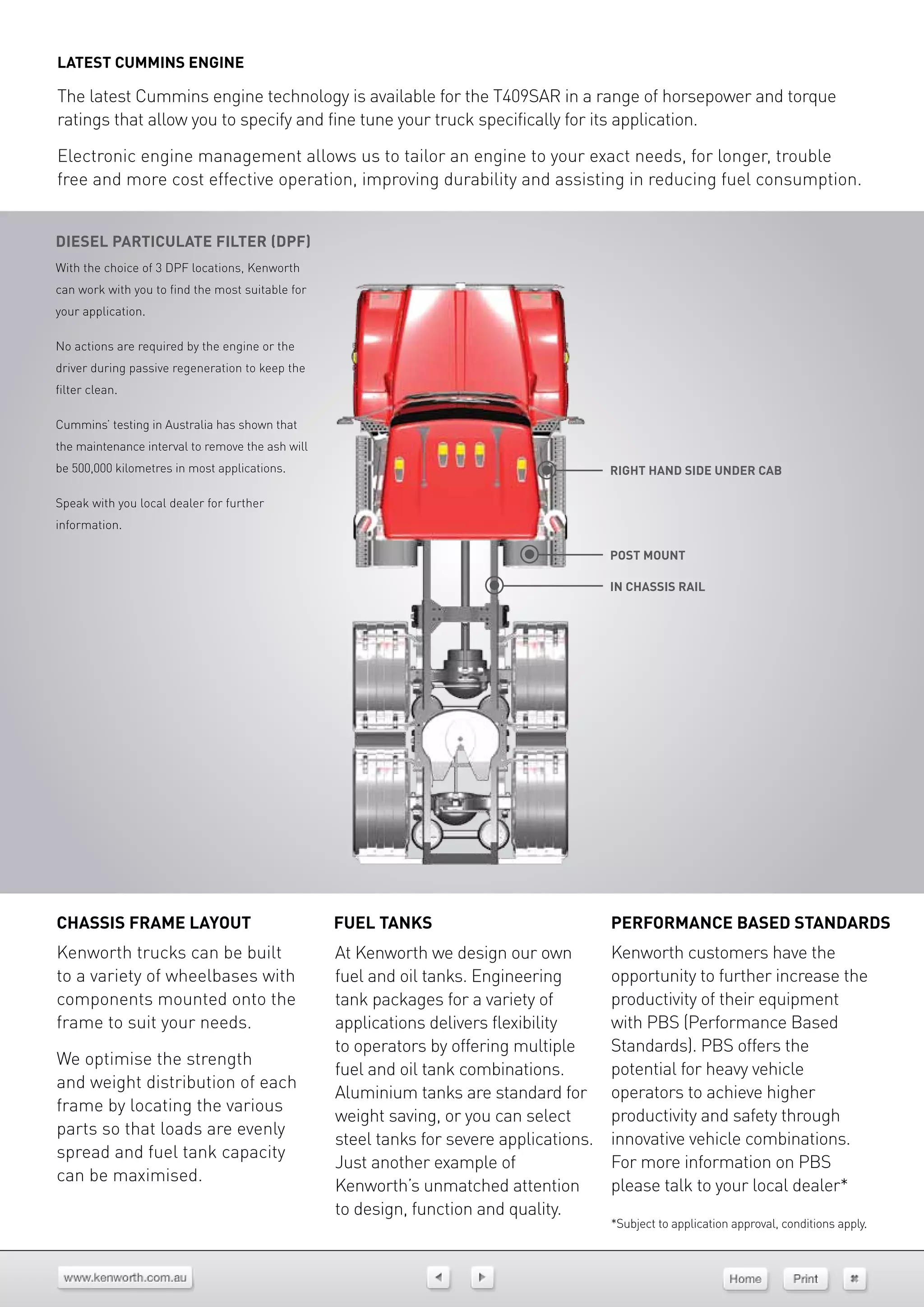 LATEST CUMMINS ENGINE

The latest Cummins engine technology is available for the T409SAR in a range of horsepower and torque ratings that allow you to specify and fine tune your truck specifically for its application.

Electronic engine management allows us to tailor an engine to your exact needs, for longer, trouble free and more cost effective operation, improving durability and assisting in reducing fuel consumption.

DIESEL PARTICULATE FILTER (DPF)

With the choice of 3 DPF locations, Kenworth can work with you to find the most suitable for your application.

No actions are required by the engine or the driver during passive regeneration to keep the filter clean.

Cummins' testing in Australia has shown that the maintenance interval to remove the ash will be 500,000 kilometres in most applications.

Speak with you local dealer for further information.

RIGHT HAND SIDE UNDER CAB

POST MOUNT

IN CHASSIS RAIL

CHASSIS FRAME LAYOUT

Kenworth trucks can be built to a variety of wheelbases with components mounted onto the frame to suit your needs.

We optimise the strength and weight distribution of each frame by locating the various parts so that loads are evenly spread and fuel tank capacity can be maximised.

FUEL TANKS

At Kenworth we design our own fuel and oil tanks. Engineering tank packages for a variety of applications delivers flexibility to operators by offering multiple fuel and oil tank combinations. Aluminium tanks are standard for weight saving, or you can select steel tanks for severe applications. Just another example of Kenworth's unmatched attention to design, function and quality.

PERFORMANCE BASED STANDARDS

Kenworth customers have the opportunity to further increase the productivity of their equipment with PBS (Performance Based Standards). PBS offers the potential for heavy vehicle operators to achieve higher productivity and safety through innovative vehicle combinations. For more information on PBS please talk to your local dealer*

*Subject to application approval, conditions apply.

www.kenworth.com.au

Home Print