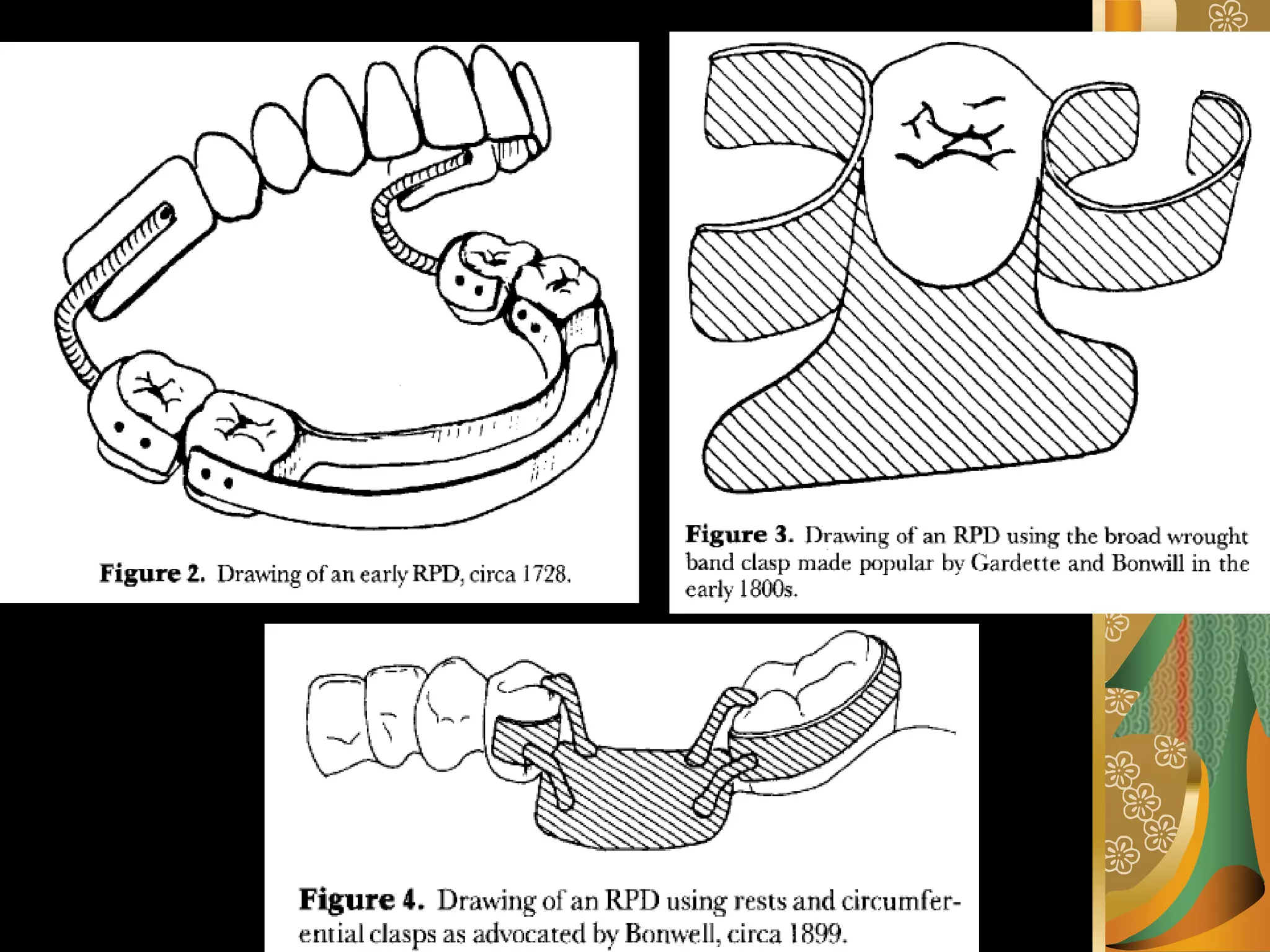 Figure 2. Drawing of an early RPD, circa 1728.

Figure 3. Drawing of an RPD using the broad wrought band clasp made popular by Gardette and Bonwill in the early 1800s.

Figure 4. Drawing of an RPD using rests and circumferential clasps as advocated by Bonwell, circa 1899.