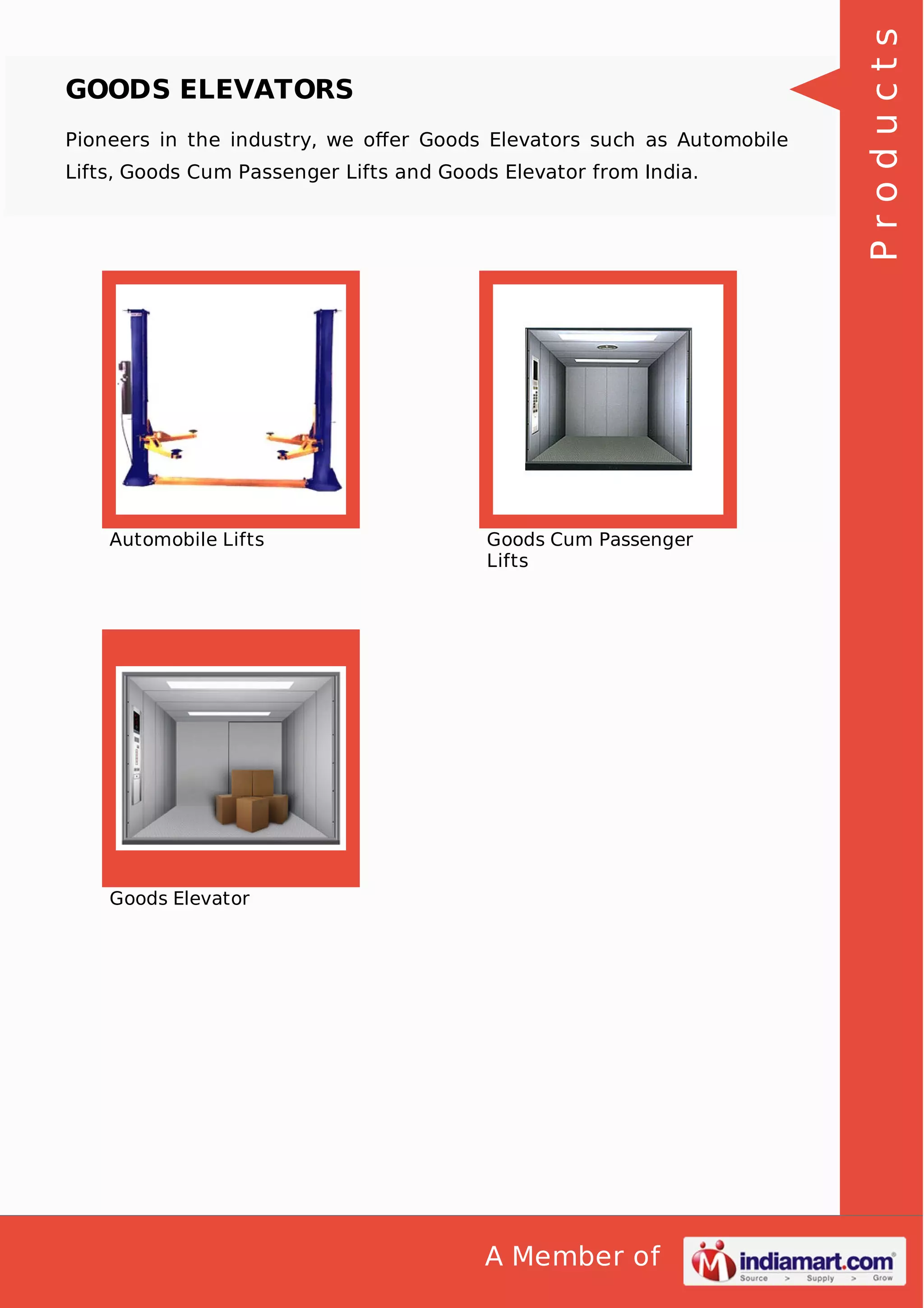 GOODS ELEVATORS

Pioneers in the industry, we offer Goods Elevators such as Automobile Lifts, Goods Cum Passenger Lifts and Goods Elevator from India.

Products

Automobile Lifts

Goods Cum Passenger Lifts

Goods Elevator

A Member of

indiamart.com
Source > Supply > Grow