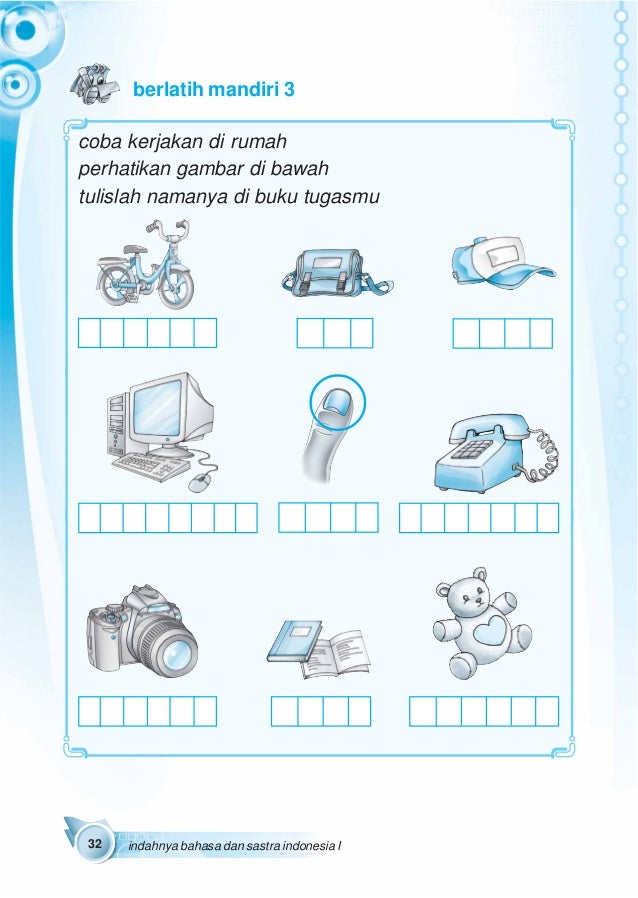 berlatih mandiri 3

coba kerjakan di rumah
perhatikan gambar di bawah
tulislah namanya di buku tugasmu

32 indahnya bahasa dan sastra indonesia I