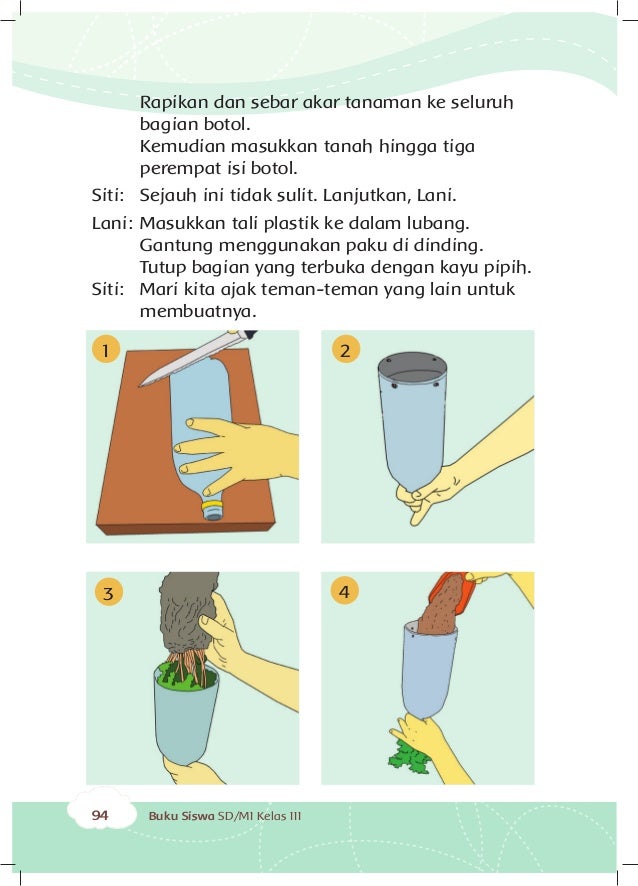 Rapikan dan sebar akar tanaman ke seluruh bagian botol.
Kemudian masukkan tanah hingga tiga perempat isi botol.

Siti: Sejauh ini tidak sulit. Lanjutkan, Lani.

Lani: Masukkan tali plastik ke dalam lubang.
Gantung menggunakan paku di dinding.
Tutup bagian yang terbuka dengan kayu pipih.

Siti: Mari kita ajak teman-teman yang lain untuk membuatnya.

1

2

3

4

94 Buku Siswa SD/MI Kelas III