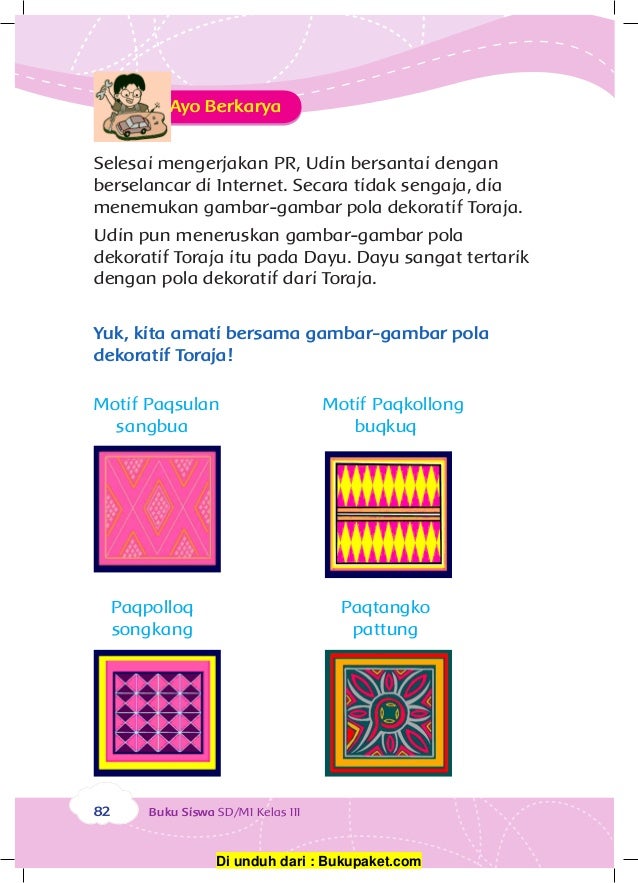 Ayo Berkarya

Selesai mengerjakan PR, Udin bersantai dengan berselancar di Internet. Secara tidak sengaja, dia menemukan gambar-gambar pola dekoratif Toraja.

Udin pun meneruskan gambar-gambar pola dekoratif Toraja itu pada Dayu. Dayu sangat tertarik dengan pola dekoratif dari Toraja.

Yuk, kita amati bersama gambar-gambar pola dekoratif Toraja!

Motif Paqsulan sangbua

Motif Paqkollong buqkuq

Paqpolloq songkang

Paqtangko pattung

82 Buku Siswa SD/MI Kelas III

Di unduh dari : Bukupaket.com