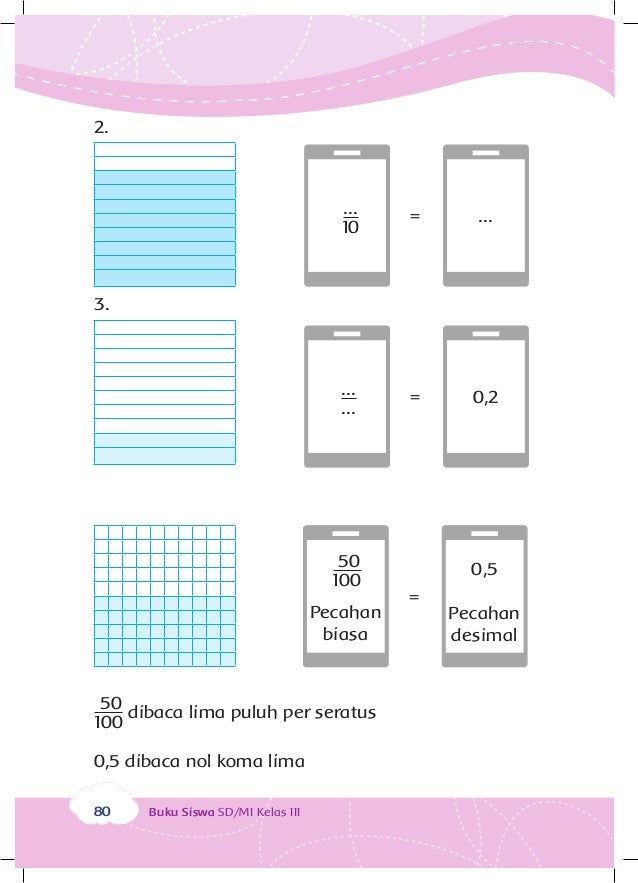 2.

$\frac{...}{10}$ = ...

3.

$\frac{...}{...}$ = 0,2

$\frac{50}{100}$
Pecahan biasa

=

0,5
Pecahan desimal

$\frac{50}{100}$ dibaca lima puluh per seratus

0,5 dibaca nol koma lima

80 Buku Siswa SD/MI Kelas III