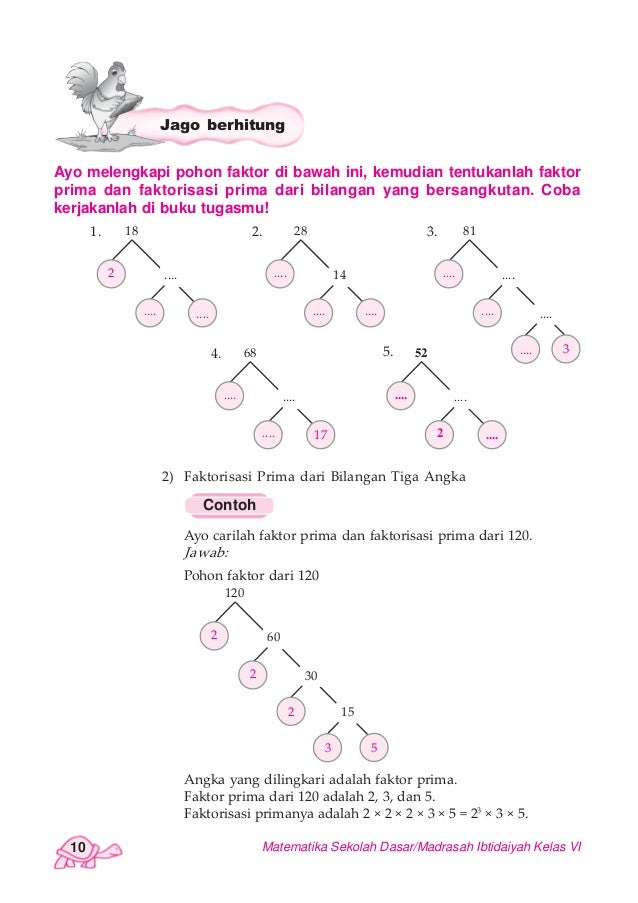 Jago berhitung

Ayo melengkapi pohon faktor di bawah ini, kemudian tentukanlah faktor prima dan faktorisasi prima dari bilangan yang bersangkutan. Coba kerjakanlah di buku tugasmu!

1. 18
2 ....
.... ....

2. 28
.... 14
.... ....

3. 81
.... ....
.... ....
.... 3

4. 68
.... ....
.... 17

5. 52
.... ....
2 ....

2) Faktorisasi Prima dari Bilangan Tiga Angka

Contoh

Ayo carilah faktor prima dan faktorisasi prima dari 120.
Jawab:

Pohon faktor dari 120

120
2 60
2 30
2 15
3 5

Angka yang dilingkari adalah faktor prima.
Faktor prima dari 120 adalah 2, 3, dan 5.
Faktorisasi primanya adalah $2 \times 2 \times 2 \times 3 \times 5 = 2^3 \times 3 \times 5$.

10

Matematika Sekolah Dasar/Madrasah Ibtidaiyah Kelas VI