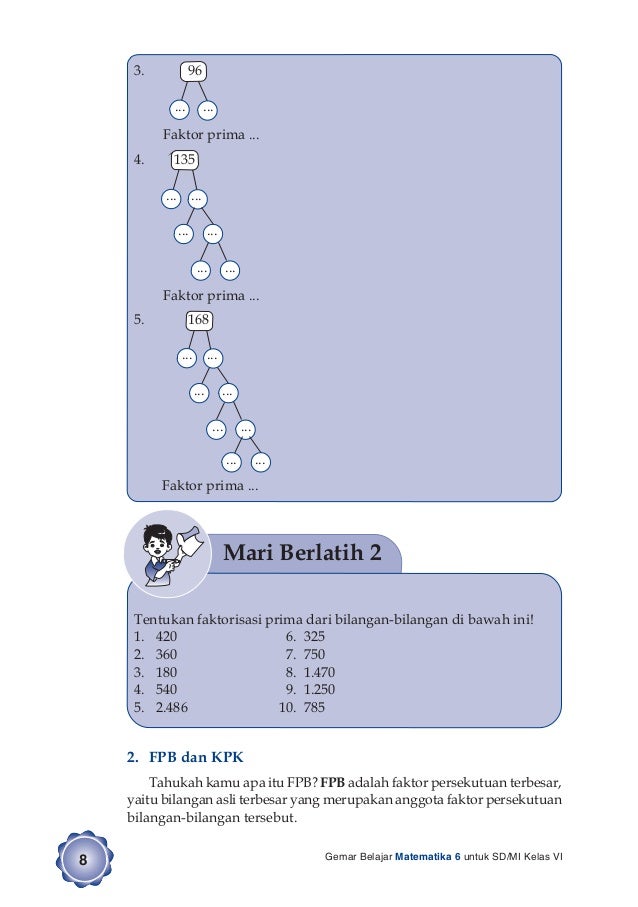 3. 96

... ...

Faktor prima ...

4. 135

... ...

... ...

... ...

Faktor prima ...

5. 168

... ...

... ...

... ...

... ...

Faktor prima ...

Mari Berlatih 2

Tentukan faktorisasi prima dari bilangan-bilangan di bawah ini!

1. 420
2. 360
3. 180
4. 540
5. 2.486
6. 325
7. 750
8. 1.470
9. 1.250
10. 785

2. FPB dan KPK

Tahukah kamu apa itu FPB? **FPB** adalah faktor persekutuan terbesar, yaitu bilangan asli terbesar yang merupakan anggota faktor persekutuan bilangan-bilangan tersebut.

8

Gemar Belajar Matematika 6 untuk SD/MI Kelas VI