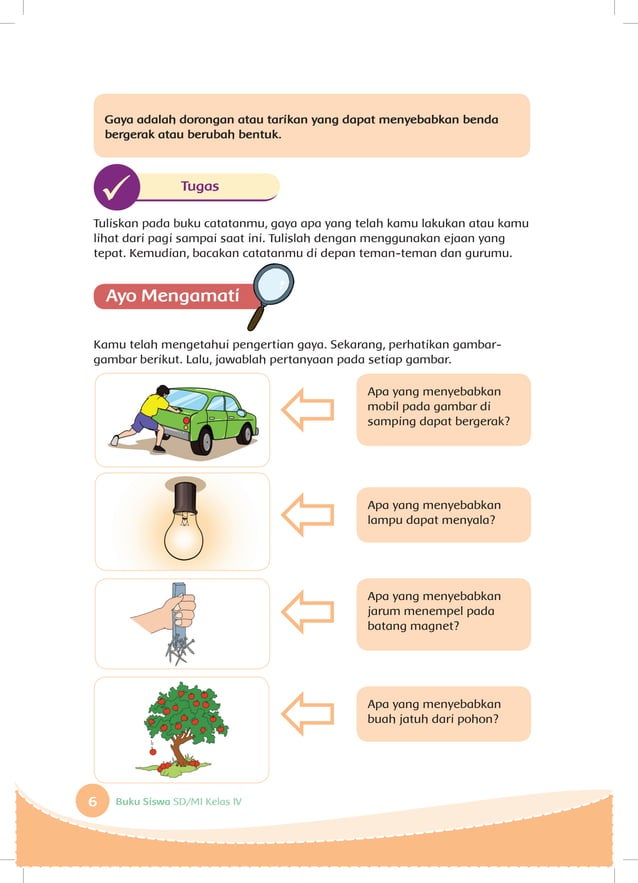 Gaya adalah dorongan atau tarikan yang dapat menyebabkan benda bergerak atau berubah bentuk.

Tugas

Tuliskan pada buku catatanmu, gaya apa yang telah kamu lakukan atau kamu lihat dari pagi sampai saat ini. Tulislah dengan menggunakan ejaan yang tepat. Kemudian, bacakan catatanmu di depan teman-teman dan gurumu.

Ayo Mengamati

Kamu telah mengetahui pengertian gaya. Sekarang, perhatikan gambar-gambar berikut. Lalu, jawablah pertanyaan pada setiap gambar.

Apa yang menyebabkan mobil pada gambar di samping dapat bergerak?

Apa yang menyebabkan lampu dapat menyala?

Apa yang menyebabkan jarum menempel pada batang magnet?

Apa yang menyebabkan buah jatuh dari pohon?

6 Buku Siswa SD/MI Kelas IV