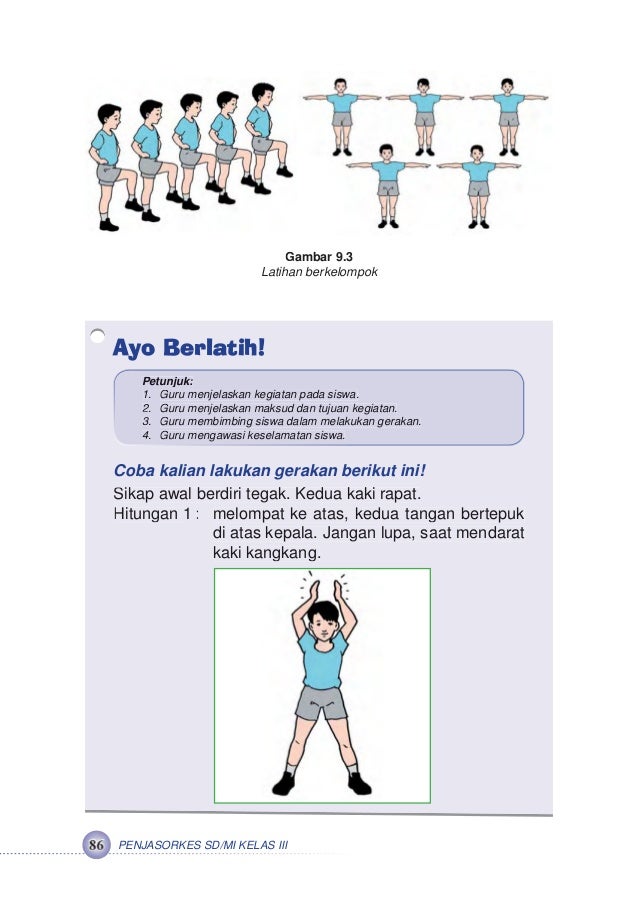 Gambar 9.3
Latihan berkelompok

Ayo Berlatih!

Petunjuk:
1. Guru menjelaskan kegiatan pada siswa.
2. Guru menjelaskan maksud dan tujuan kegiatan.
3. Guru membimbing siswa dalam melakukan gerakan.
4. Guru mengawasi keselamatan siswa.

Coba kalian lakukan gerakan berikut ini!

Sikap awal berdiri tegak. Kedua kaki rapat.

Hitungan 1 : melompat ke atas, kedua tangan bertepuk di atas kepala. Jangan lupa, saat mendarat kaki kangkang.

86 PENJASORKES SD/MI KELAS III