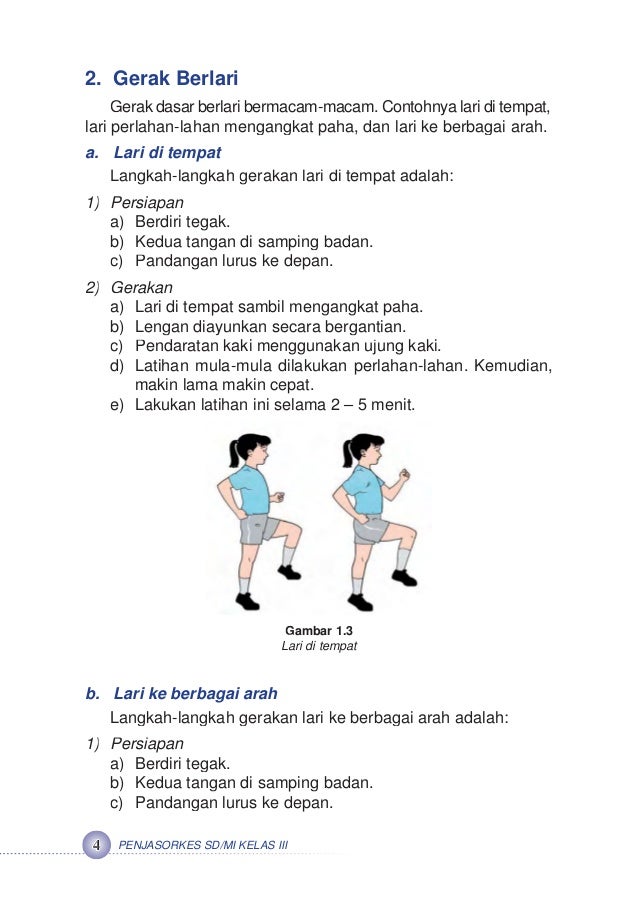 2. Gerak Berlari

Gerak dasar berlari bermacam-macam. Contohnya lari di tempat, lari perlahan-lahan mengangkat paha, dan lari ke berbagai arah.

a. Lari di tempat

Langkah-langkah gerakan lari di tempat adalah:

1) Persiapan
a) Berdiri tegak.
b) Kedua tangan di samping badan.
c) Pandangan lurus ke depan.

2) Gerakan
a) Lari di tempat sambil mengangkat paha.
b) Lengan diayunkan secara bergantian.
c) Pendaratan kaki menggunakan ujung kaki.
d) Latihan mula-mula dilakukan perlahan-lahan. Kemudian, makin lama makin cepat.
e) Lakukan latihan ini selama 2 – 5 menit.

Gambar 1.3
Lari di tempat

b. Lari ke berbagai arah

Langkah-langkah gerakan lari ke berbagai arah adalah:

1) Persiapan
a) Berdiri tegak.
b) Kedua tangan di samping badan.
c) Pandangan lurus ke depan.

4 PENJASORKES SD/MI KELAS III