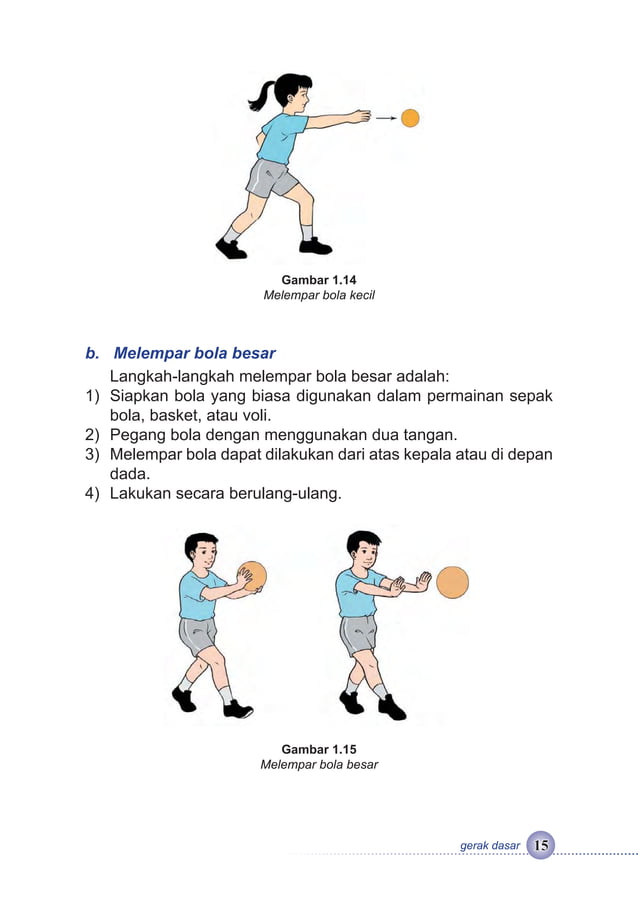 Gambar 1.14
Melempar bola kecil

b. Melempar bola besar

Langkah-langkah melempar bola besar adalah:
1) Siapkan bola yang biasa digunakan dalam permainan sepak bola, basket, atau voli.
2) Pegang bola dengan menggunakan dua tangan.
3) Melempar bola dapat dilakukan dari atas kepala atau di depan dada.
4) Lakukan secara berulang-ulang.

Gambar 1.15
Melempar bola besar

gerak dasar 15