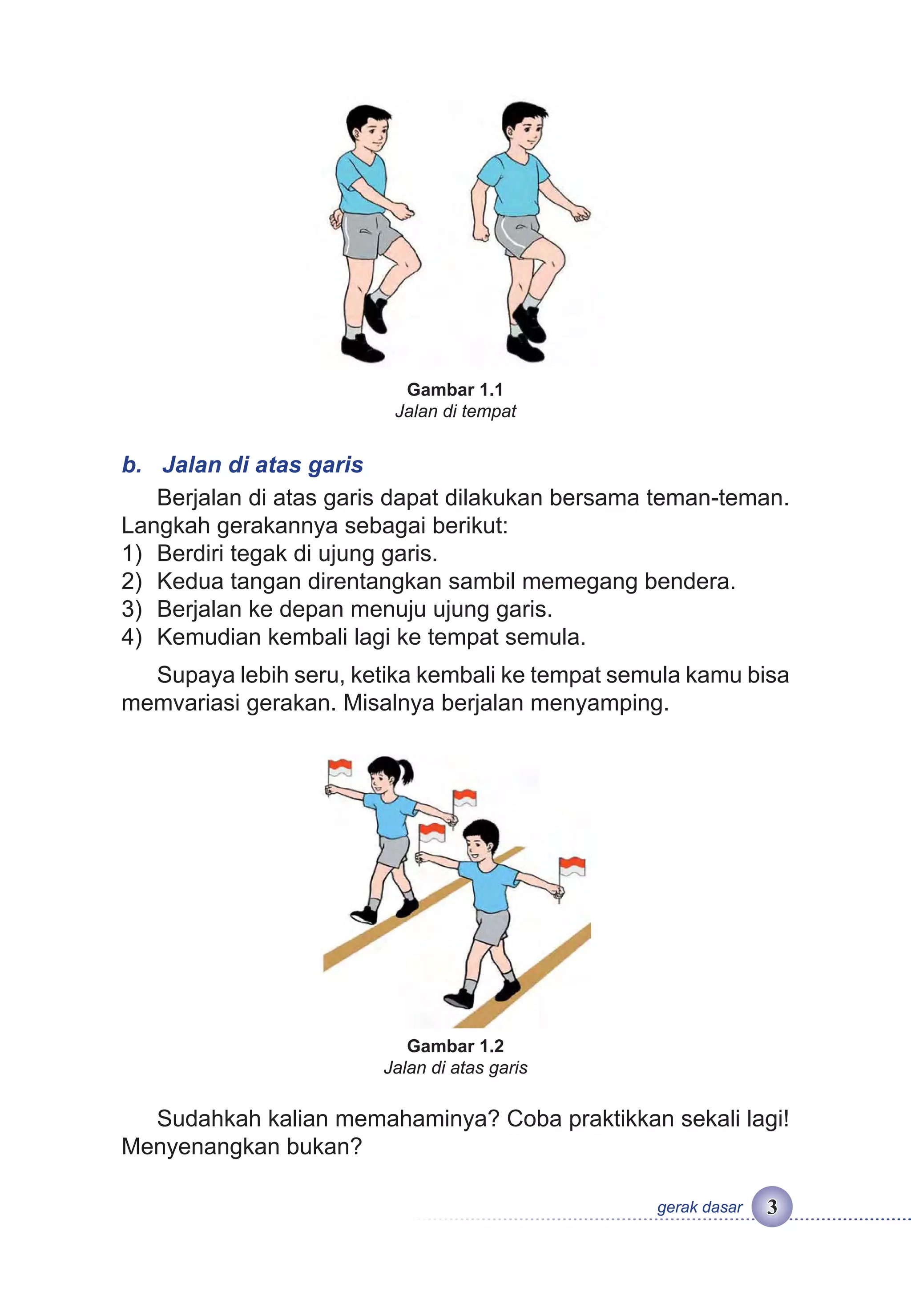 Gambar 1.1
Jalan di tempat

b. Jalan di atas garis

Berjalan di atas garis dapat dilakukan bersama teman-teman. Langkah gerakannya sebagai berikut:
1) Berdiri tegak di ujung garis.
2) Kedua tangan direntangkan sambil memegang bendera.
3) Berjalan ke depan menuju ujung garis.
4) Kemudian kembali lagi ke tempat semula.

Supaya lebih seru, ketika kembali ke tempat semula kamu bisa memvariasi gerakan. Misalnya berjalan menyamping.

Gambar 1.2
Jalan di atas garis

Sudahkah kalian memahaminya? Coba praktikkan sekali lagi! Menyenangkan bukan?

gerak dasar 3