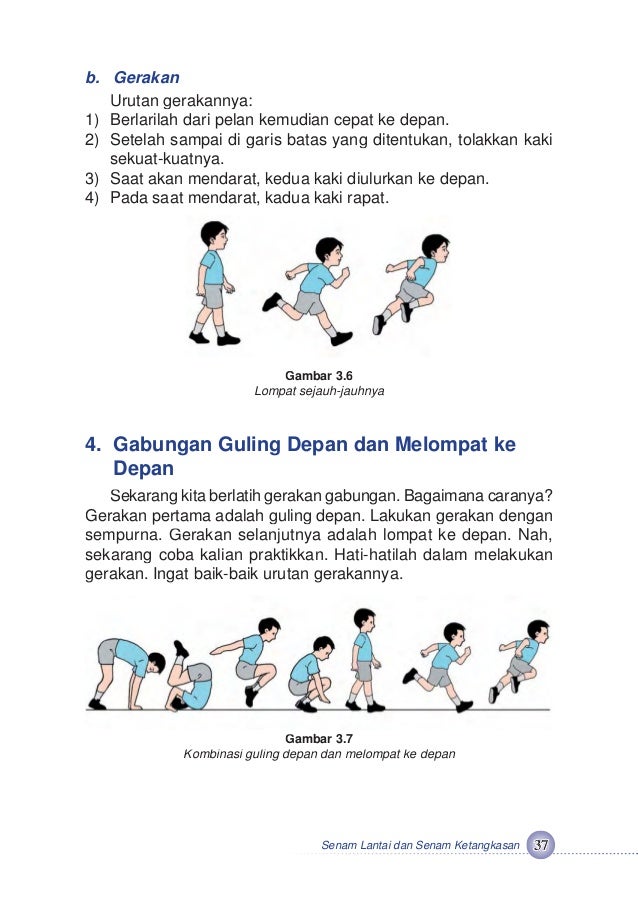 b. Gerakan

Urutan gerakannya:
1) Berlarilah dari pelan kemudian cepat ke depan.
2) Setelah sampai di garis batas yang ditentukan, tolakkan kaki sekuat-kuatnya.
3) Saat akan mendarat, kedua kaki diulurkan ke depan.
4) Pada saat mendarat, kadua kaki rapat.

Gambar 3.6
Lompat sejauh-jauhnya

4. Gabungan Guling Depan dan Melompat ke Depan

Sekarang kita berlatih gerakan gabungan. Bagaimana caranya? Gerakan pertama adalah guling depan. Lakukan gerakan dengan sempurna. Gerakan selanjutnya adalah lompat ke depan. Nah, sekarang coba kalian praktikkan. Hati-hatilah dalam melakukan gerakan. Ingat baik-baik urutan gerakannya.

Gambar 3.7
Kombinasi guling depan dan melompat ke depan

Senam Lantai dan Senam Ketangkasan 37