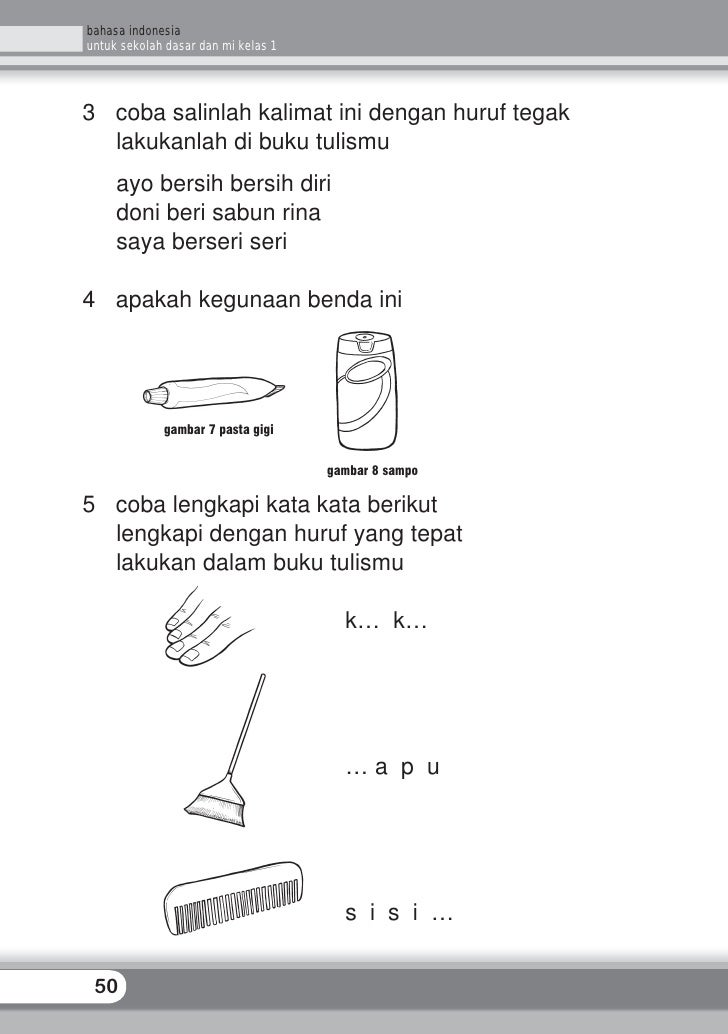 bahasa indonesia
untuk sekolah dasar dan mi kelas 1

3 coba salinlah kalimat ini dengan huruf tegak
lakukanlah di buku tulismu

ayo bersih bersih diri
doni beri sabun rina
saya berseri seri

4 apakah kegunaan benda ini

gambar 7 pasta gigi

gambar 8 sampo

5 coba lengkapi kata kata berikut
lengkapi dengan huruf yang tepat
lakukan dalam buku tulismu

k… k…

… a p u

s i s i …

50