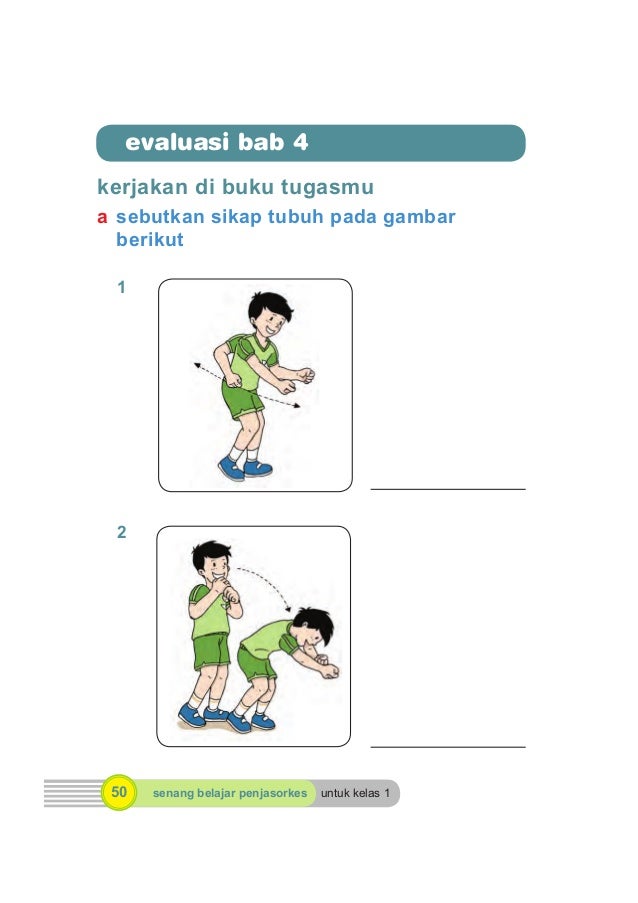 evaluasi bab 4

kerjakan di buku tugasmu

a sebutkan sikap tubuh pada gambar berikut

1

2

50 senang belajar penjasorkes untuk kelas 1