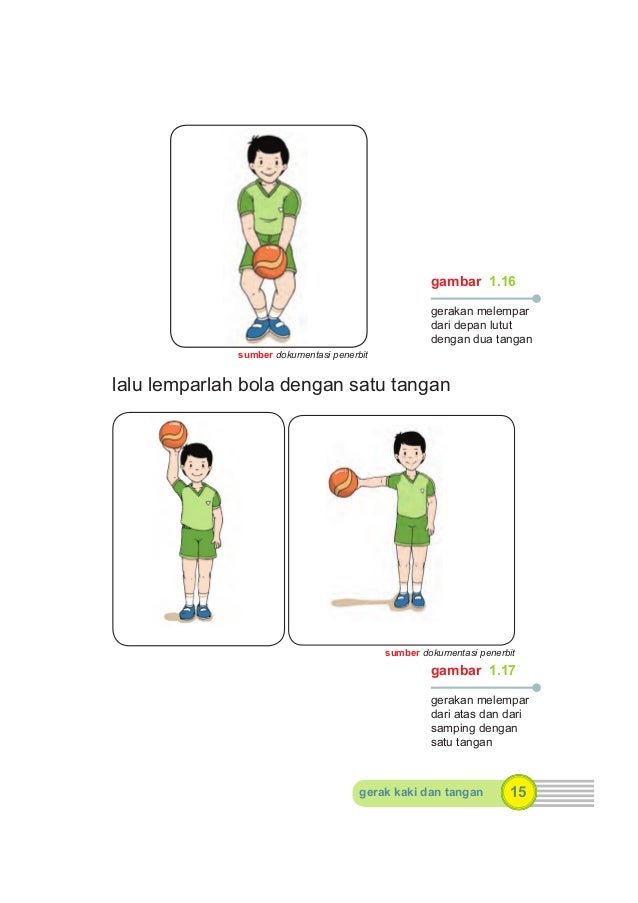 gambar 1.16

gerakan melempar dari depan lutut dengan dua tangan

sumber dokumentasi penerbit

lalu lemparlah bola dengan satu tangan

sumber dokumentasi penerbit

gambar 1.17

gerakan melempar dari atas dan dari samping dengan satu tangan

gerak kaki dan tangan 15