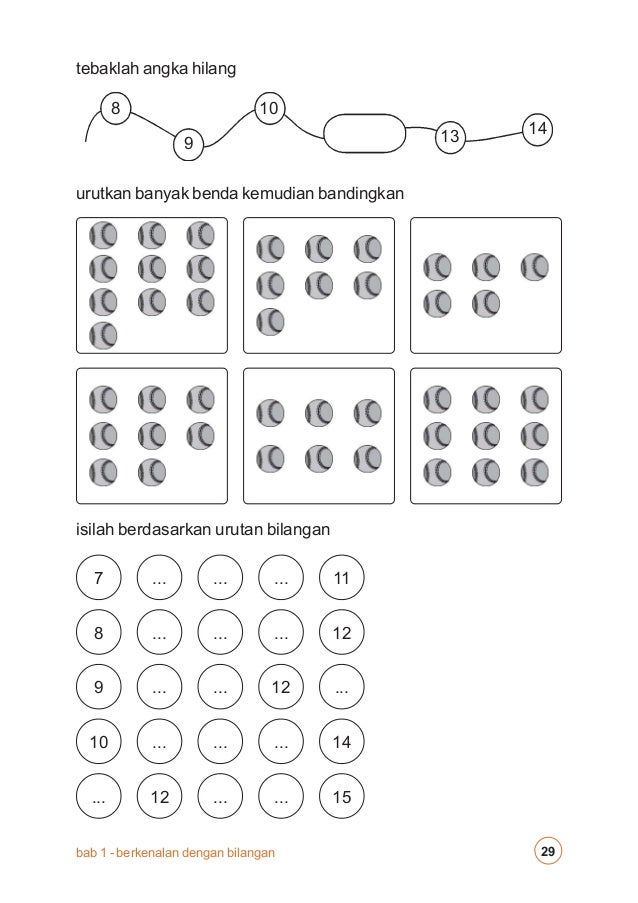 tebaklah angka hilang

8 9 10 13 14

urutkan banyak benda kemudian bandingkan

isilah berdasarkan urutan bilangan

7 ... ... ... 11

8 ... ... ... 12

9 ... ... 12 ...

10 ... ... ... 14

... 12 ... ... 15

bab 1 - berkenalan dengan bilangan

29