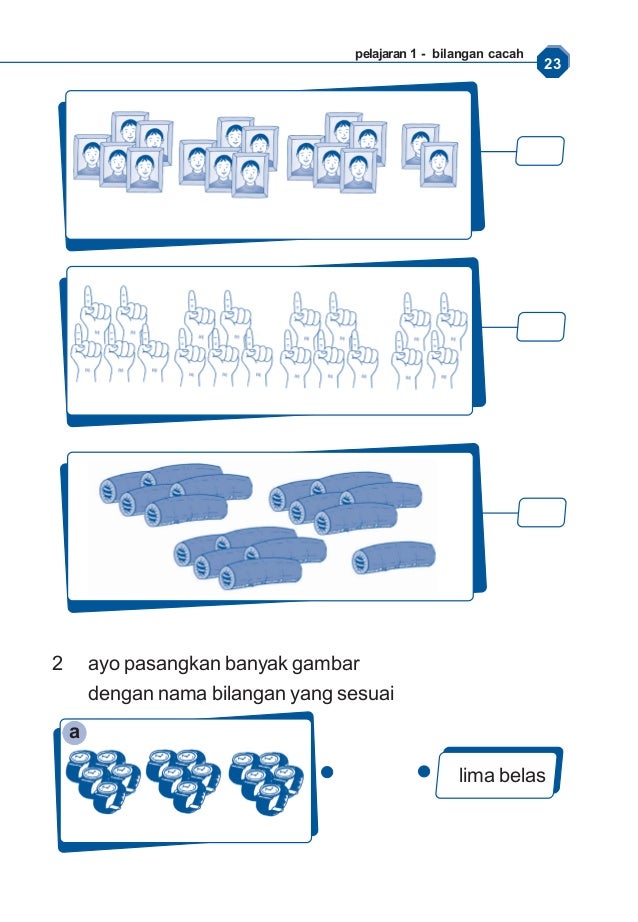 pelajaran 1 - bilangan cacah 23

2 ayo pasangkan banyak gambar dengan nama bilangan yang sesuai

a

lima belas