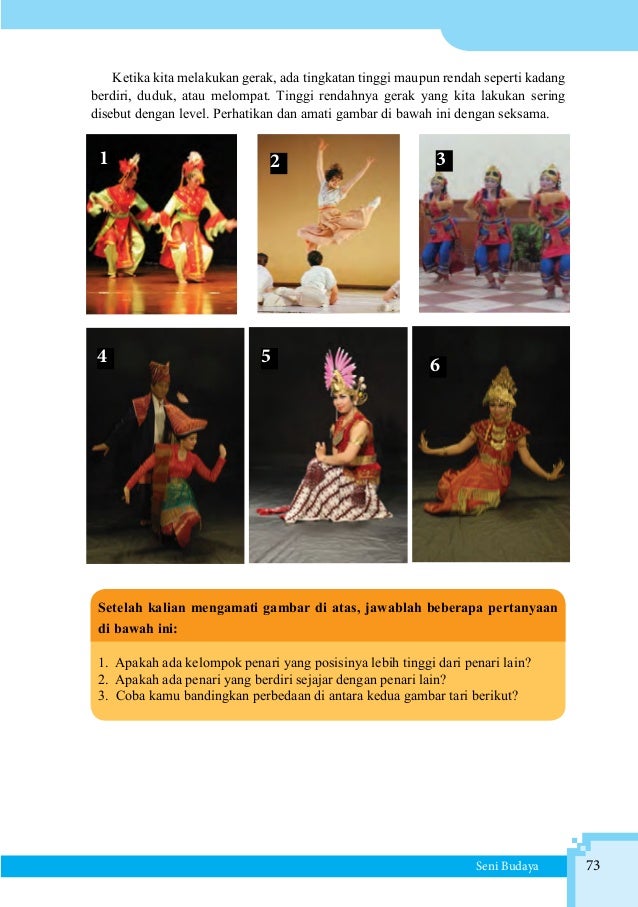 Ketika kita melakukan gerak, ada tingkatan tinggi maupun rendah seperti kadang berdiri, duduk, atau melompat. Tinggi rendahnya gerak yang kita lakukan sering disebut dengan level. Perhatikan dan amati gambar di bawah ini dengan seksama.

1

2

3

4

5

6

Setelah kalian mengamati gambar di atas, jawablah beberapa pertanyaan di bawah ini:

1. Apakah ada kelompok penari yang posisinya lebih tinggi dari penari lain?
2. Apakah ada penari yang berdiri sejajar dengan penari lain?
3. Coba kamu bandingkan perbedaan di antara kedua gambar tari berikut?

Seni Budaya 73