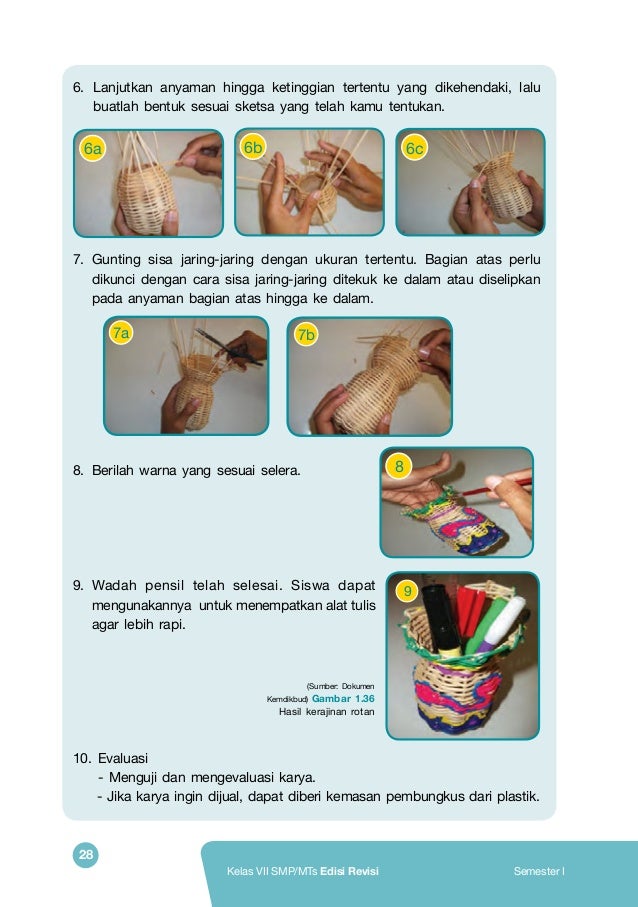 6. Lanjutkan anyaman hingga ketinggian tertentu yang dikehendaki, lalu buatlah bentuk sesuai sketsa yang telah kamu tentukan.

6a

6b

6c

7. Gunting sisa jaring-jaring dengan ukuran tertentu. Bagian atas perlu dikunci dengan cara sisa jaring-jaring ditekuk ke dalam atau diselipkan pada anyaman bagian atas hingga ke dalam.

7a

7b

8. Berilah warna yang sesuai selera.

8

9. Wadah pensil telah selesai. Siswa dapat mengunakannya untuk menempatkan alat tulis agar lebih rapi.

9

(Sumber: Dokumen Kemdikbud) Gambar 1.36
Hasil kerajinan rotan

10. Evaluasi
- Menguji dan mengevaluasi karya.
- Jika karya ingin dijual, dapat diberi kemasan pembungkus dari plastik.

28

Kelas VII SMP/MTs Edisi Revisi

Semester I