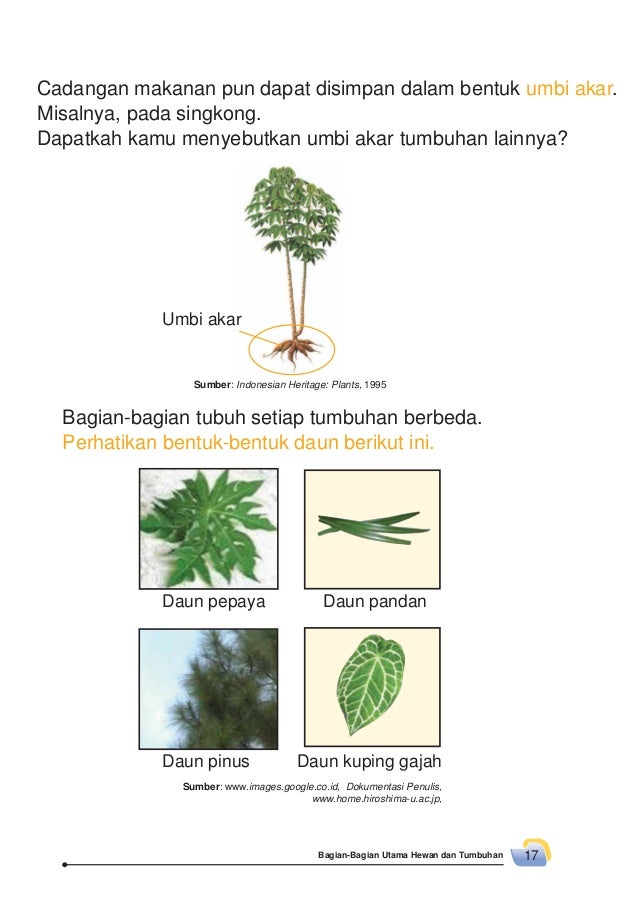 Cadangan makanan pun dapat disimpan dalam bentuk umbi akar. Misalnya, pada singkong.
Dapatkah kamu menyebutkan umbi akar tumbuhan lainnya?

Umbi akar

Sumber: Indonesian Heritage: Plants, 1995

Bagian-bagian tubuh setiap tumbuhan berbeda.
Perhatikan bentuk-bentuk daun berikut ini.

Daun pepaya

Daun pandan

Daun pinus

Daun kuping gajah

Sumber: www.images.google.co.id, Dokumentasi Penulis, www.home.hiroshima-u.ac.jp,

Bagian-Bagian Utama Hewan dan Tumbuhan 17