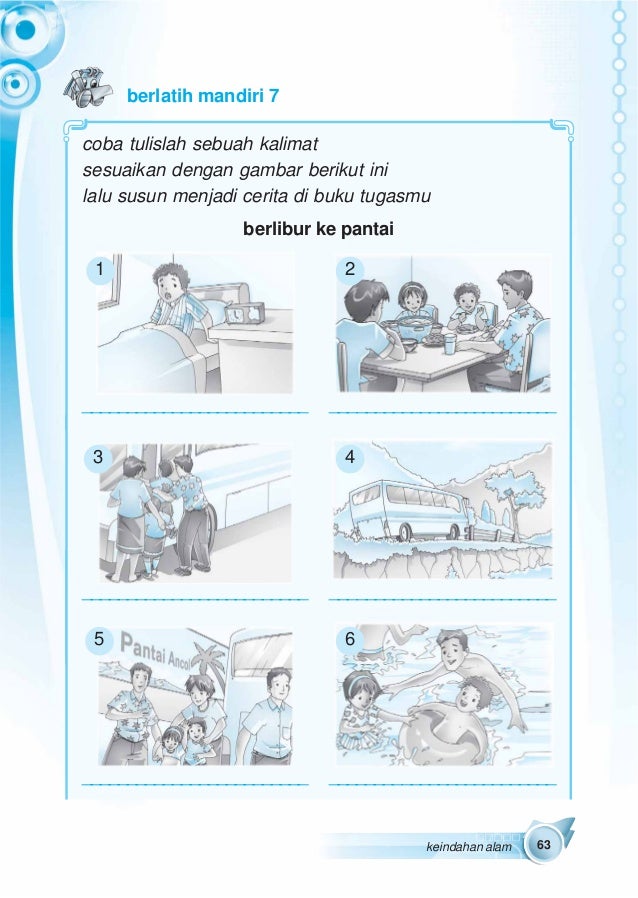 berlatih mandiri 7

coba tulislah sebuah kalimat
sesuaikan dengan gambar berikut ini
lalu susun menjadi cerita di buku tugasmu

berlibur ke pantai

1

2

3

4

5

Pantai Ancol

6

keindahan alam 63